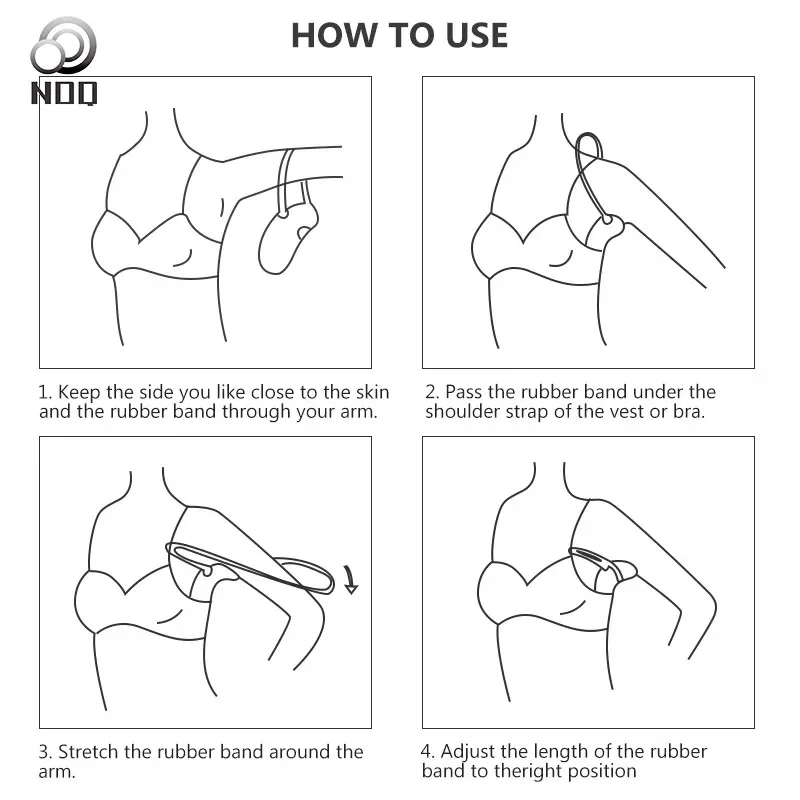 NOQ

HOW TO USE

1. Keep the side you like close to the skin and the rubber band through your arm.

2. Pass the rubber band under the shoulder strap of the vest or bra.

3. Stretch the rubber band around the arm.

4. Adjust the length of the rubber band to theright position