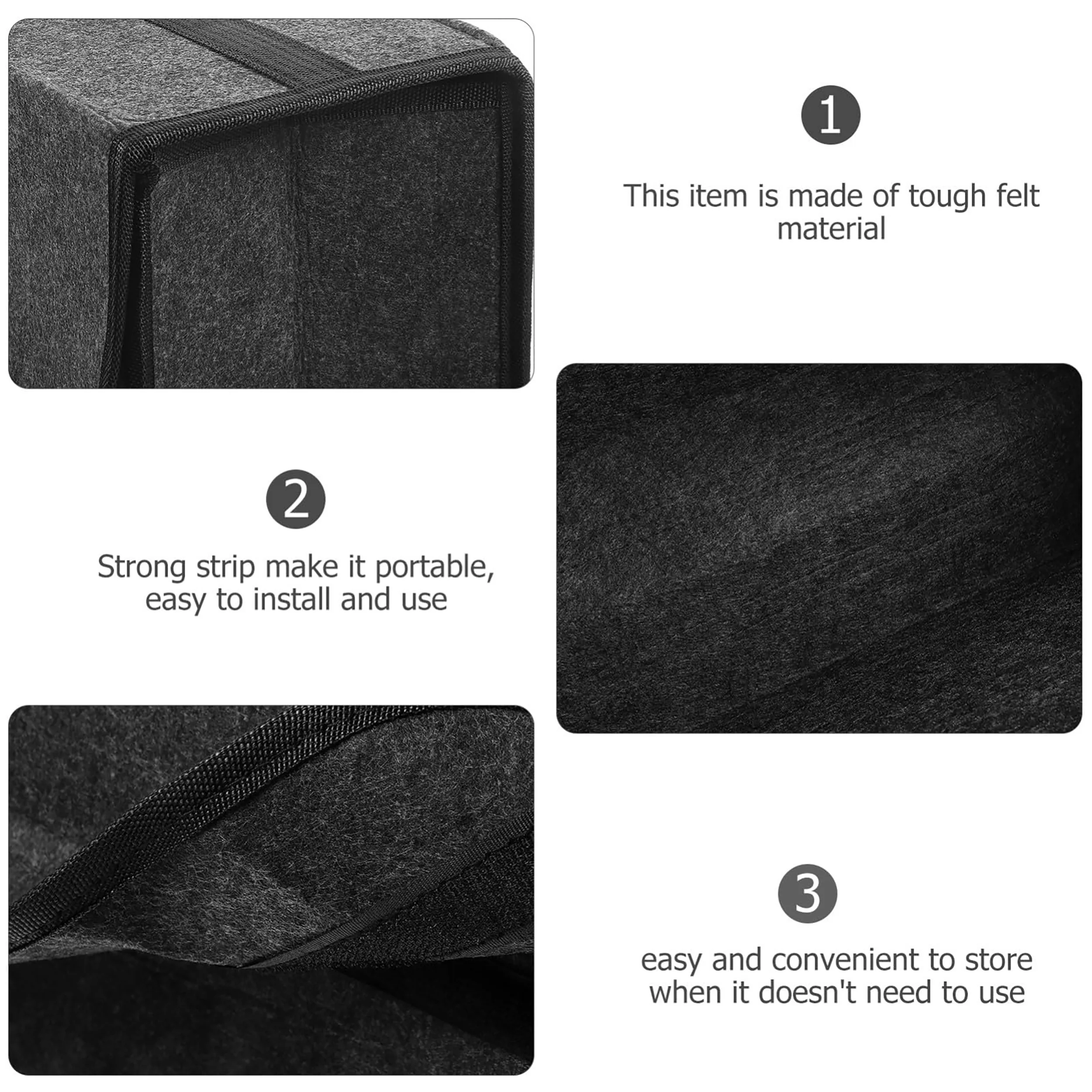 1

This item is made of tough felt material

2

Strong strip make it portable, easy to install and use

3

easy and convenient to store when it doesn't need to use