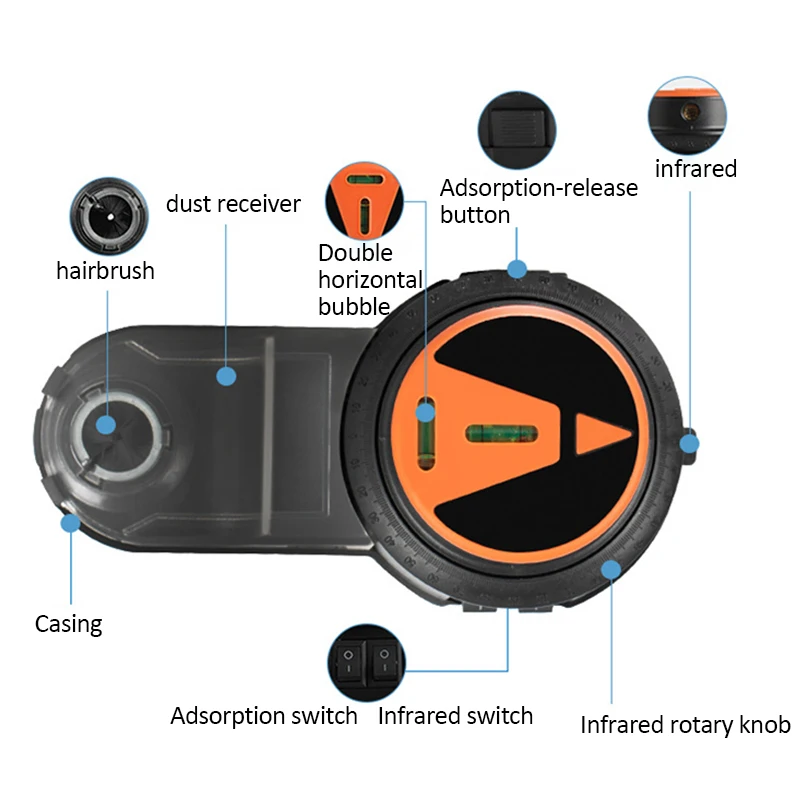 hairbrush

dust receiver

Double horizontal bubble

Adsorption-release button

infrared

Casing

Adsorption switch

Infrared switch

Infrared rotary knob