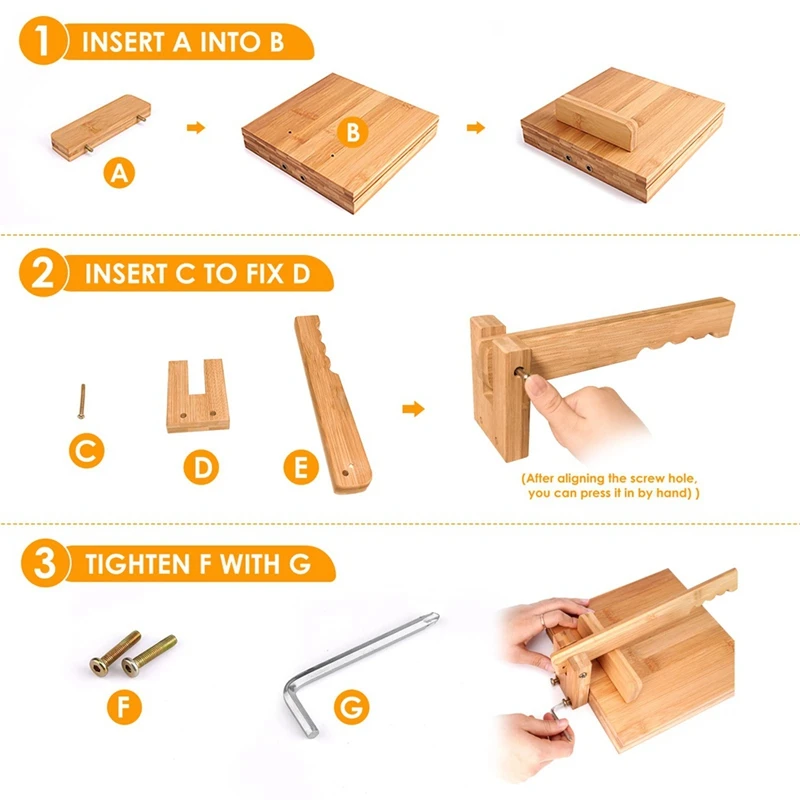 1 INSERT A INTO B

A

B

2 INSERT C TO FIX D

C

D

E

(After aligning the screw hole, you can press it in by hand) )

3 TIGHTEN F WITH G

F

G