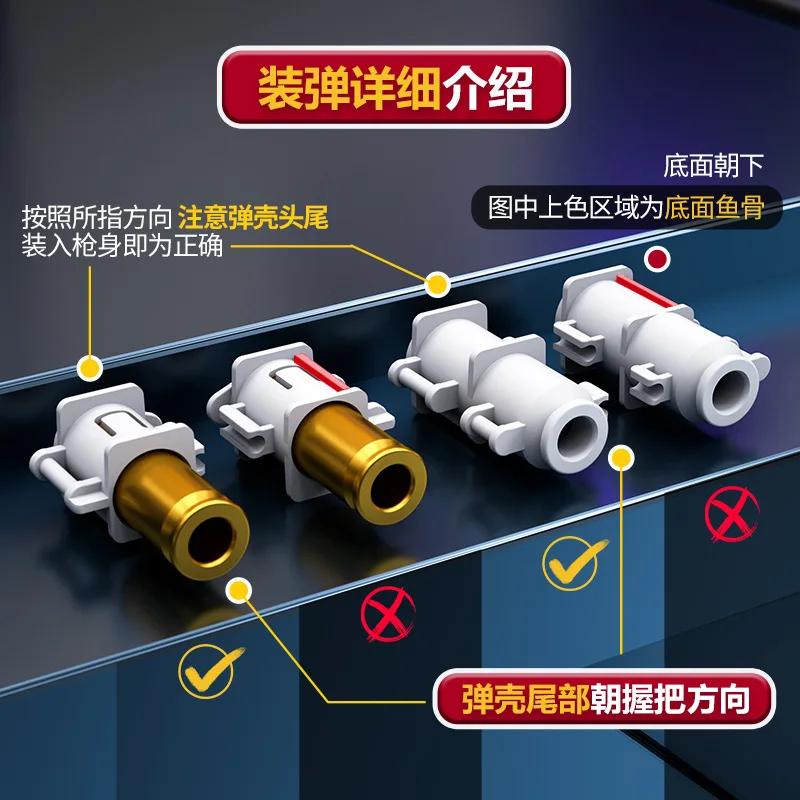 装弹详细介绍

底面朝下
图中上色区域为底面鱼骨

按照所指方向 注意弹壳头尾
装入枪身即为正确

弹壳尾部朝握把方向