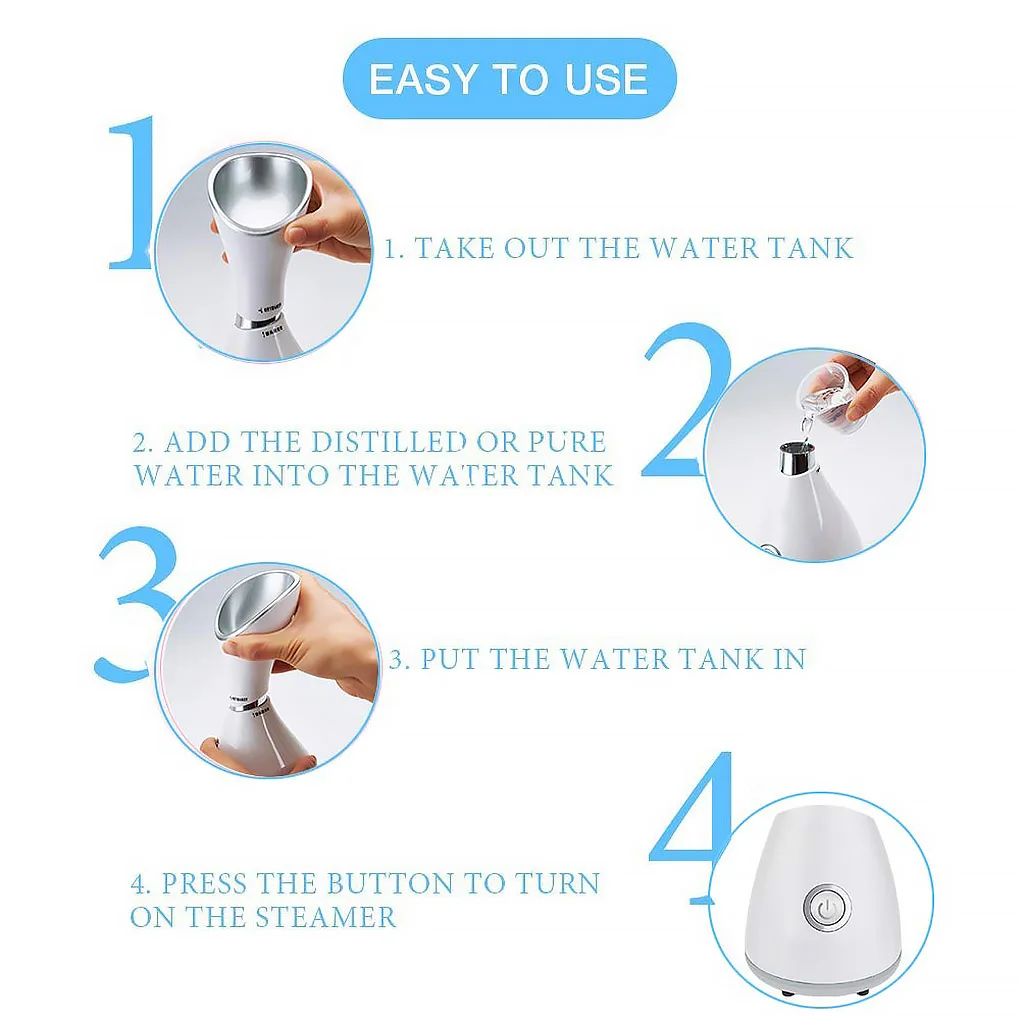 EASY TO USE

1

1. TAKE OUT THE WATER TANK

2

2. ADD THE DISTILLED OR PURE WATER INTO THE WATER TANK

3

3. PUT THE WATER TANK IN

4

4. PRESS THE BUTTON TO TURN ON THE STEAMER