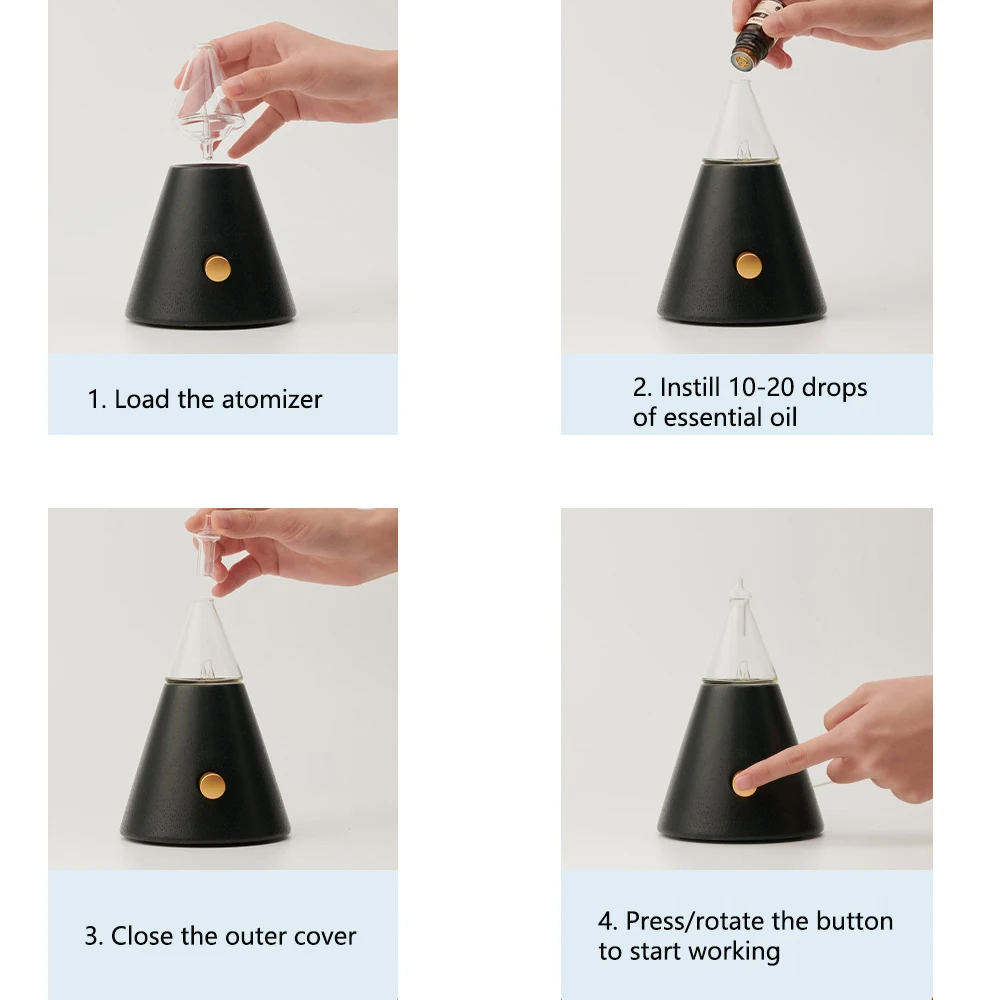 1. Load the atomizer

2. Instill 10-20 drops of essential oil

3. Close the outer cover

4. Press/rotate the button to start working