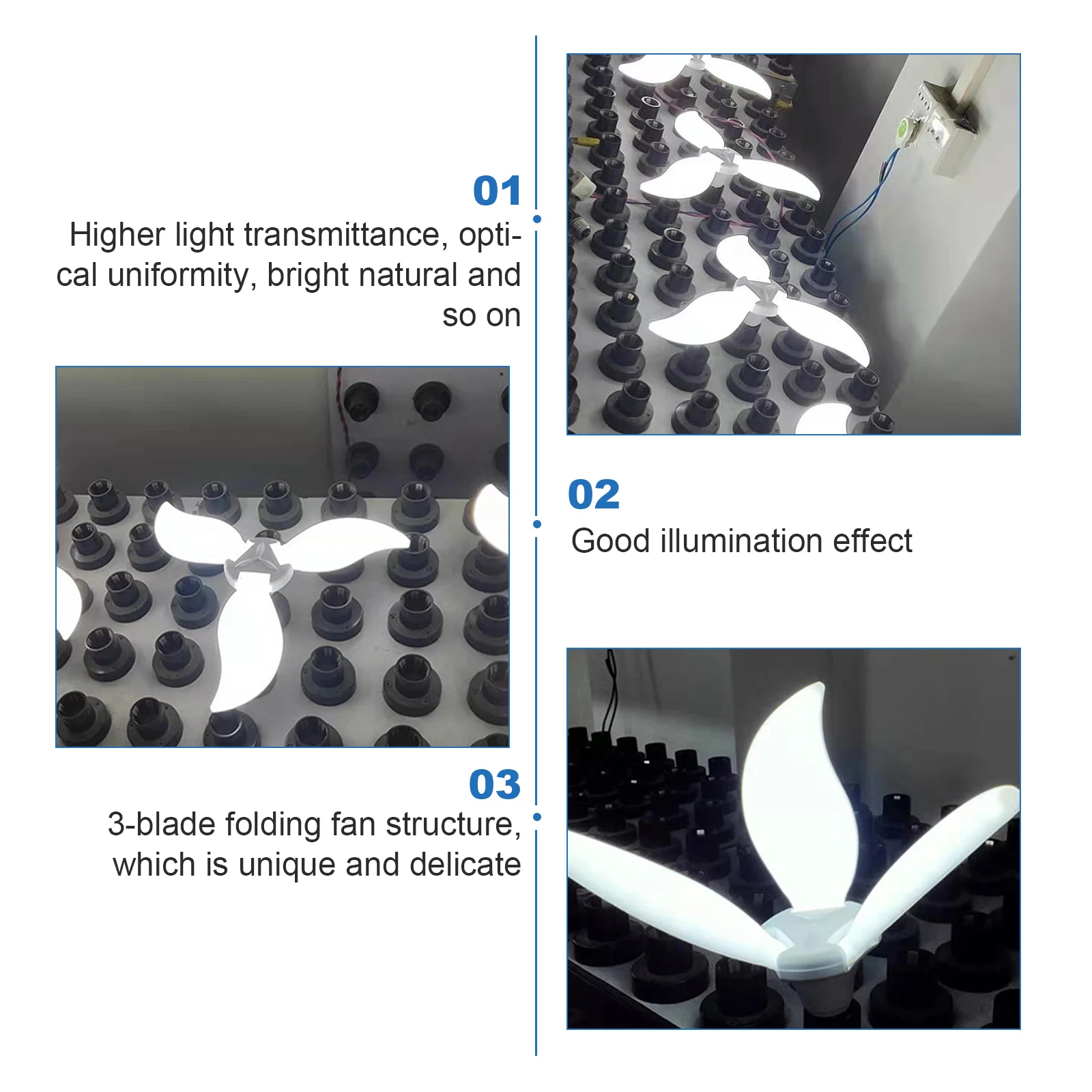 01
Higher light transmittance, optical uniformity, bright natural and so on

02
Good illumination effect

03
3-blade folding fan structure, which is unique and delicate