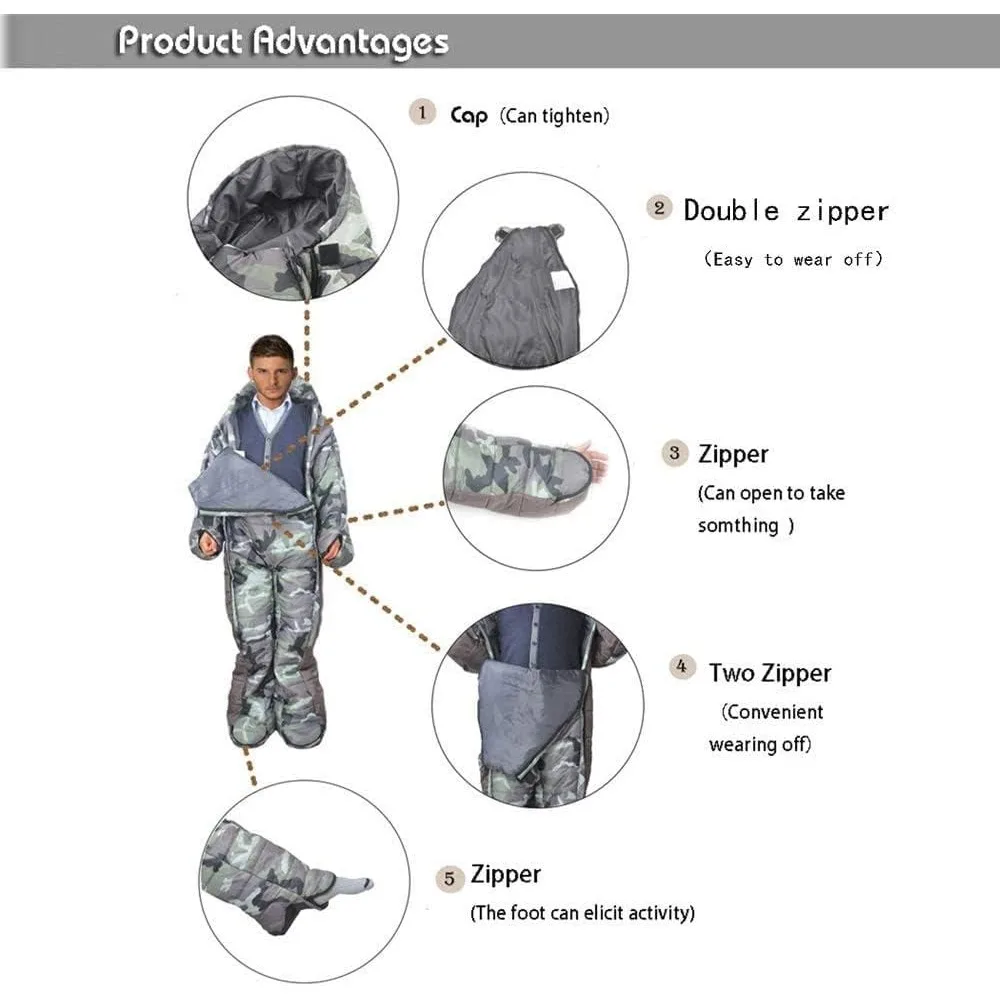 Product Advantages

1 Cap (Can tighten)

2 Double zipper
(Easy to wear off)

3 Zipper
(Can open to take somthing )

4 Two Zipper
(Convenient wearing off)

5 Zipper
(The foot can elicit activity)