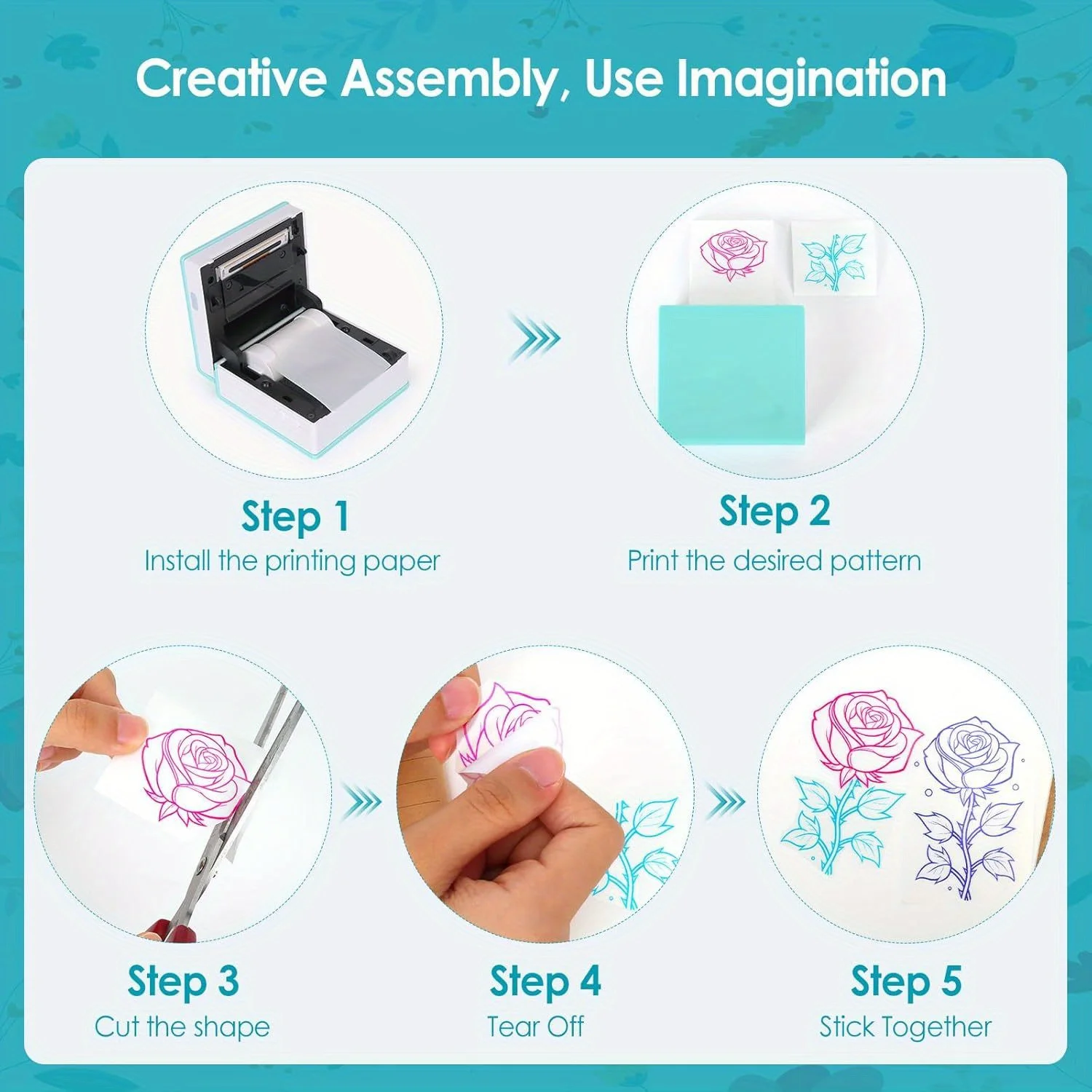 Creative Assembly, Use Imagination

Step 1
Install the printing paper

Step 2
Print the desired pattern

Step 3
Cut the shape

Step 4
Tear Off

Step 5
Stick Together