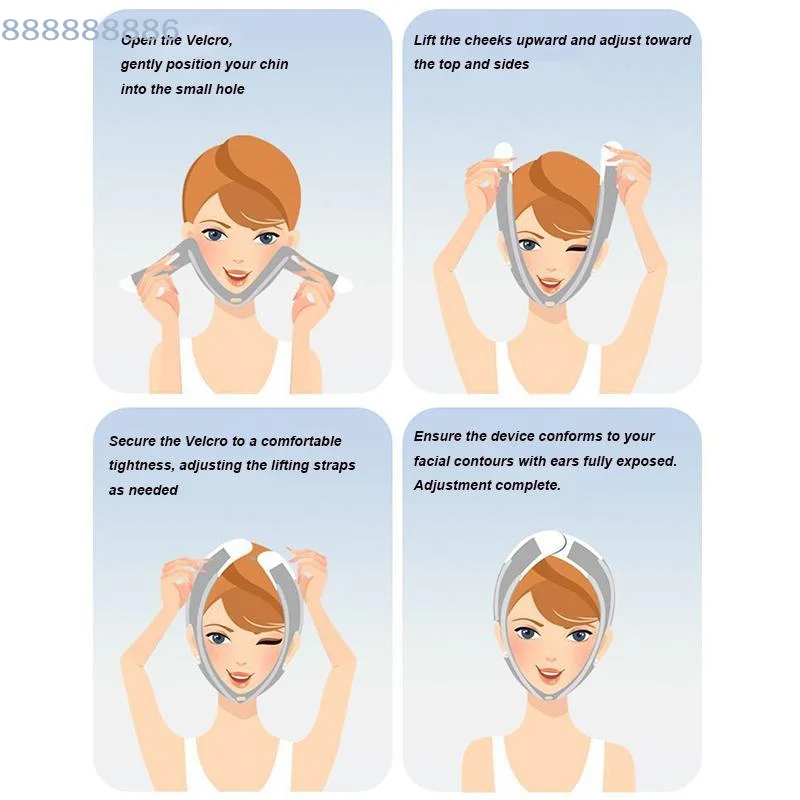 8888888886

Open the Velcro, gently position your chin into the small hole

Lift the cheeks upward and adjust toward the top and sides

Secure the Velcro to a comfortable tightness, adjusting the lifting straps as needed

Ensure the device conforms to your facial contours with ears fully exposed. Adjustment complete.