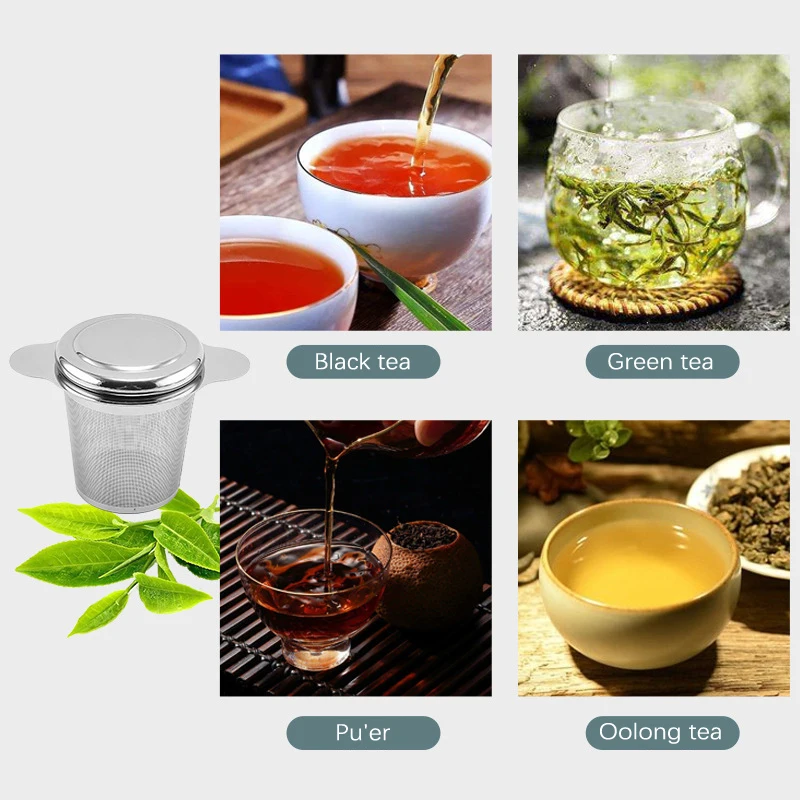 Black tea

Green tea

Pu'er

Oolong tea