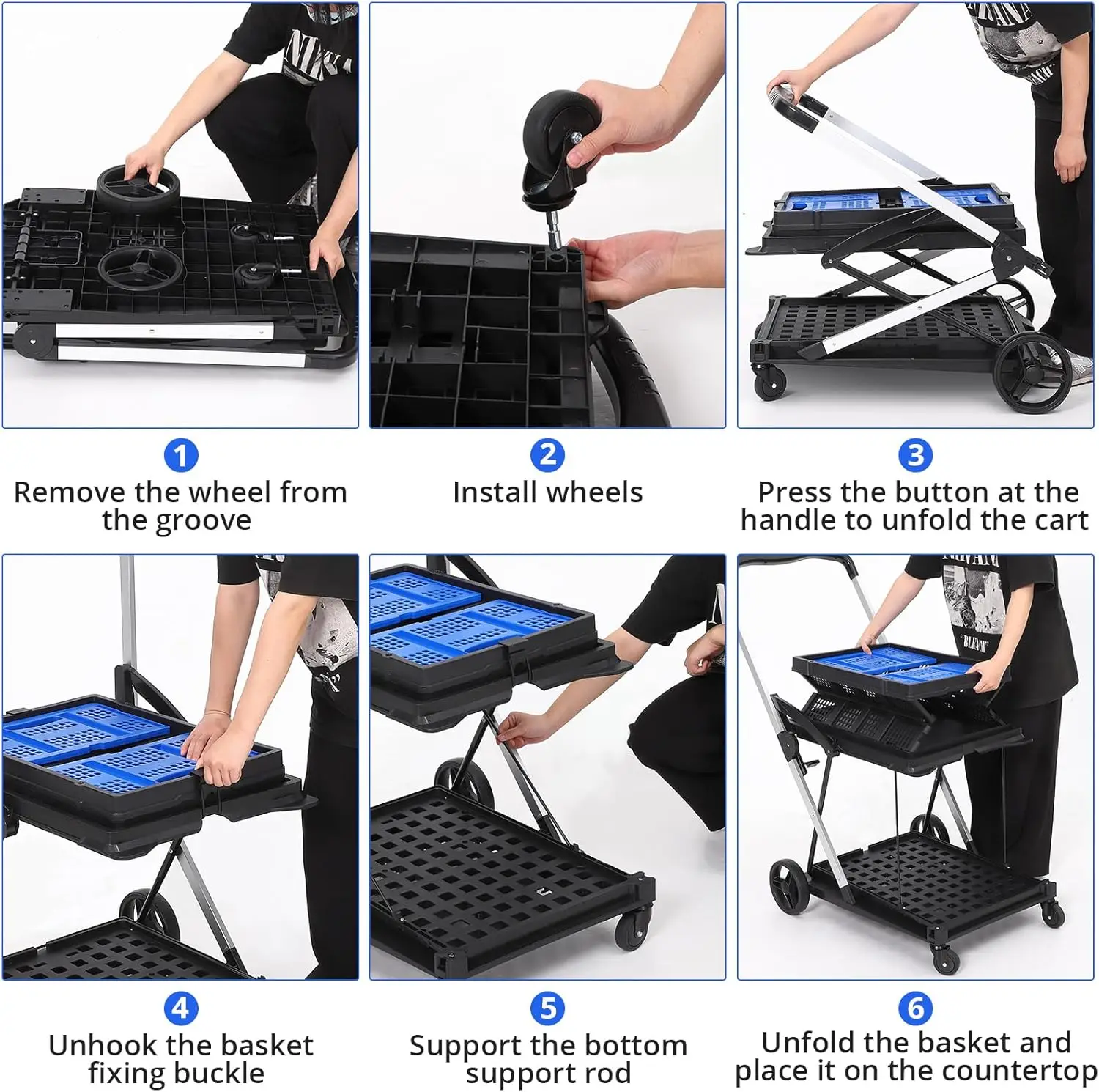 1
Remove the wheel from the groove

2
Install wheels

3
Press the button at the handle to unfold the cart

4
Unhook the basket fixing buckle

5
Support the bottom support rod

6
Unfold the basket and place it on the countertop