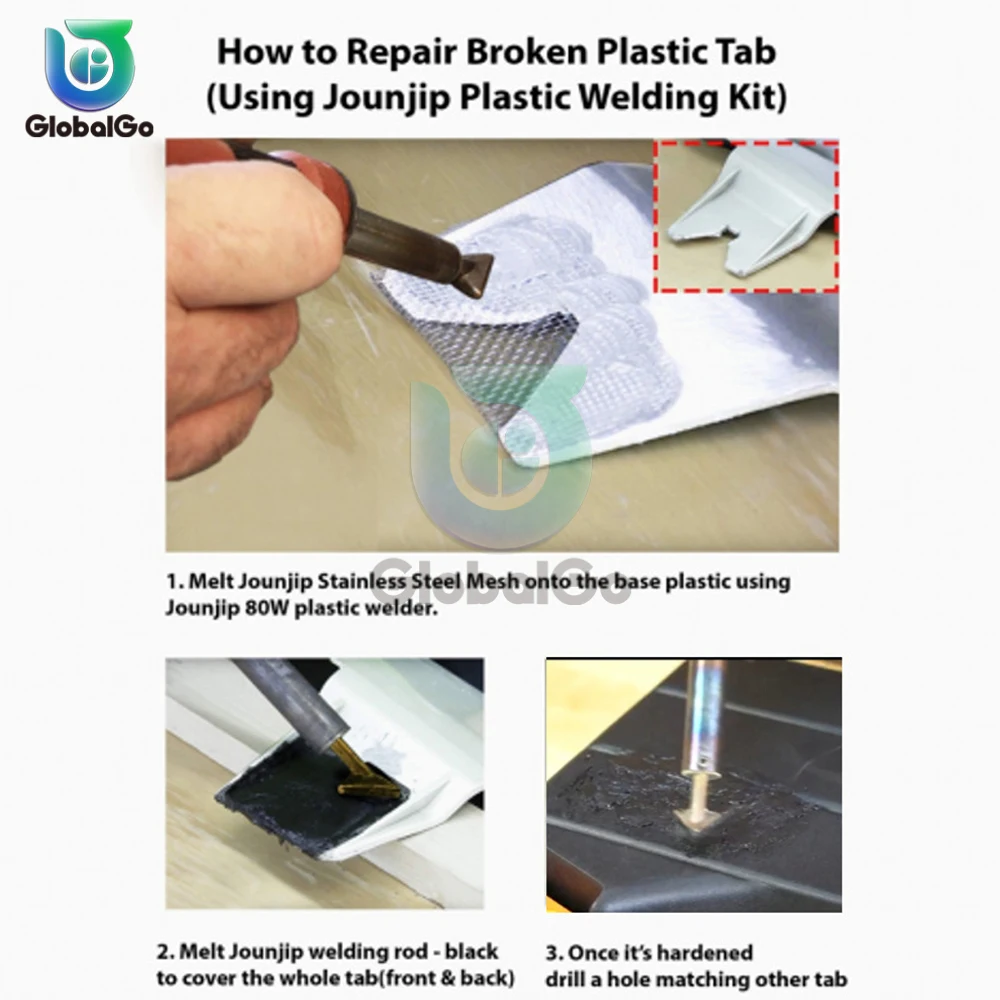 GlobalGo

How to Repair Broken Plastic Tab
(Using Jounjip Plastic Welding Kit)

GlobalGo

1. Melt Jounjip Stainless Steel Mesh onto the base plastic using Jounjip 80W plastic welder.

2. Melt Jounjip welding rod - black to cover the whole tab(front & back)

3. Once it's hardened drill a hole matching other tab