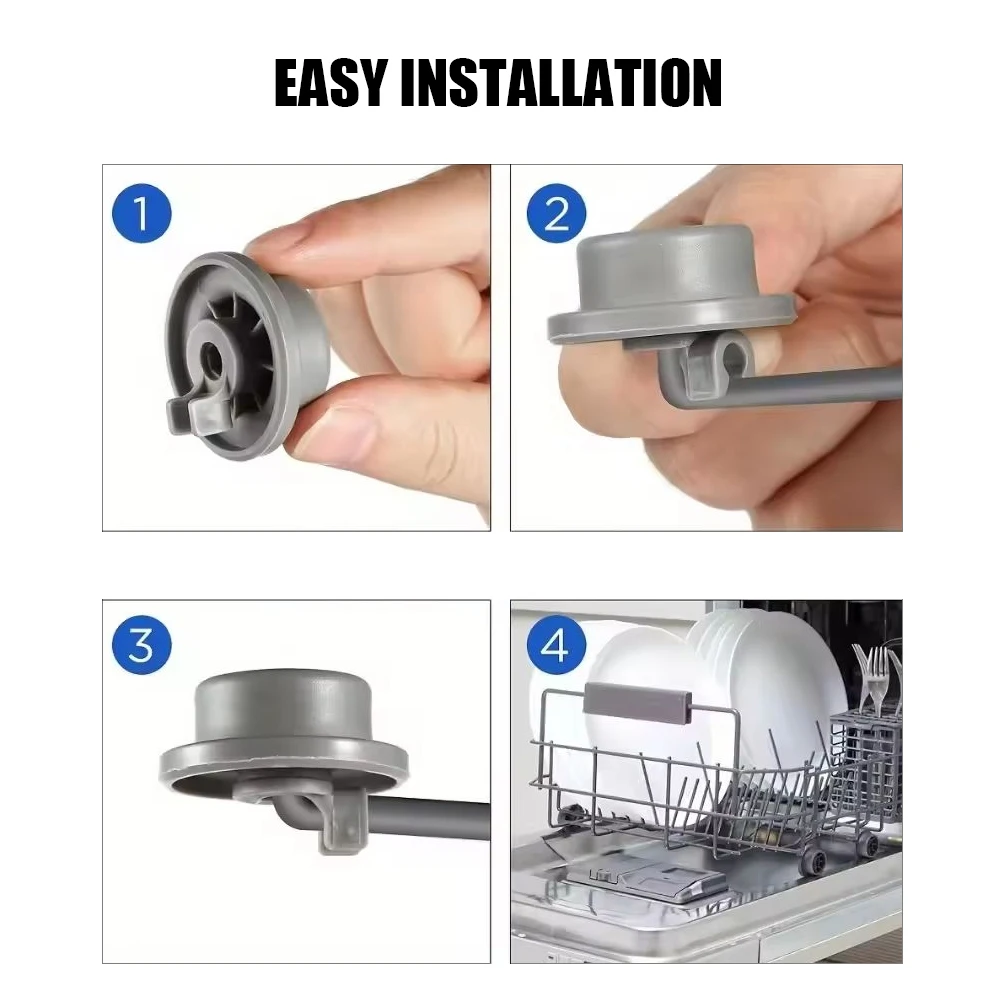 EASY INSTALLATION

1

2

3

4