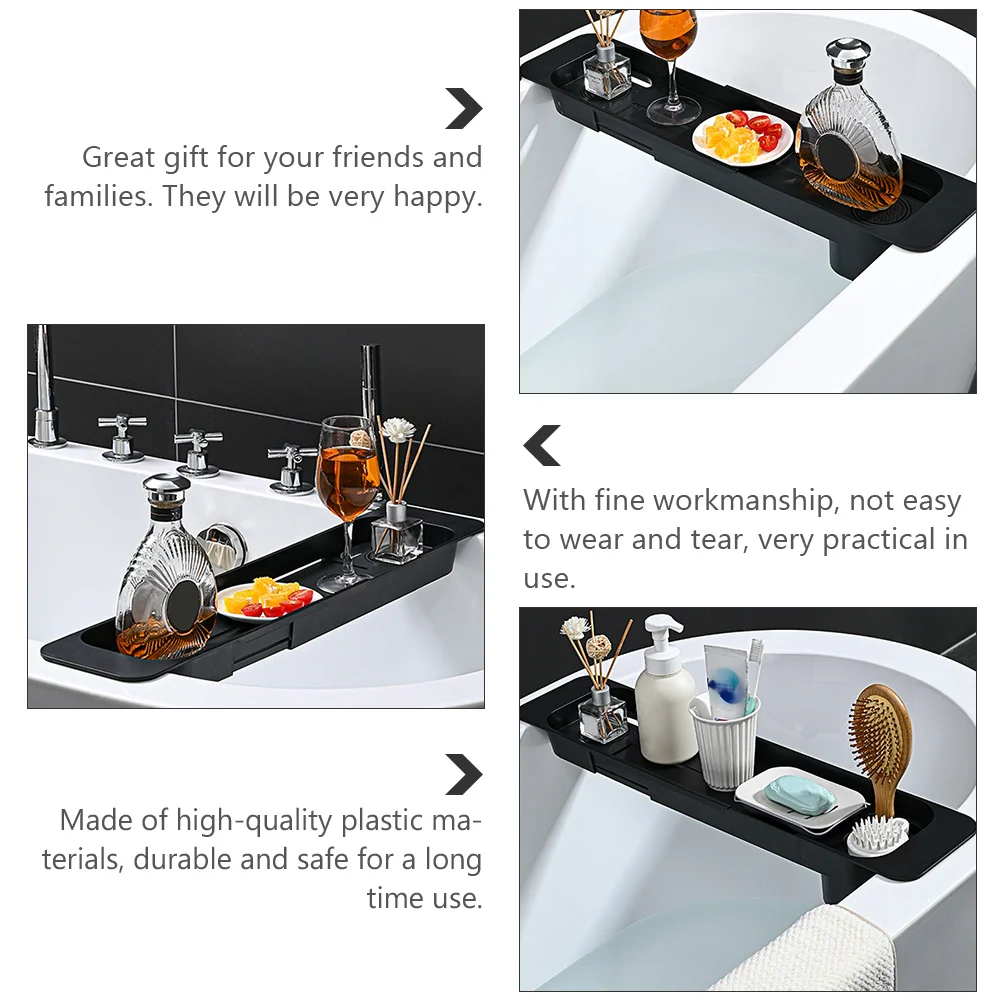 Great gift for your friends and families. They will be very happy.

With fine workmanship, not easy to wear and tear, very practical in use.

Made of high-quality plastic materials, durable and safe for a long time use.