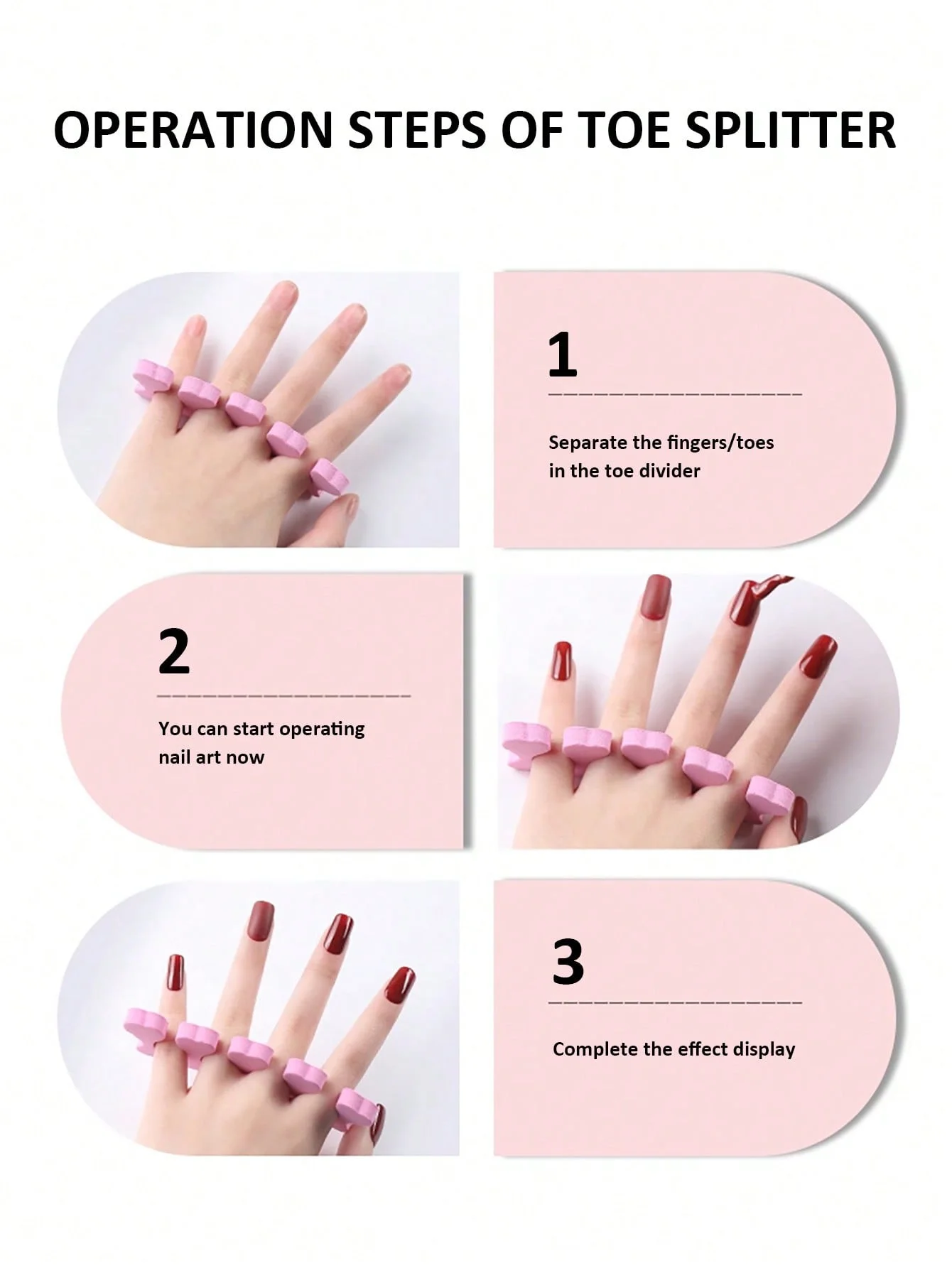 OPERATION STEPS OF TOE SPLITTER

1

Separate the fingers/toes in the toe divider

2

You can start operating nail art now

3

Complete the effect display