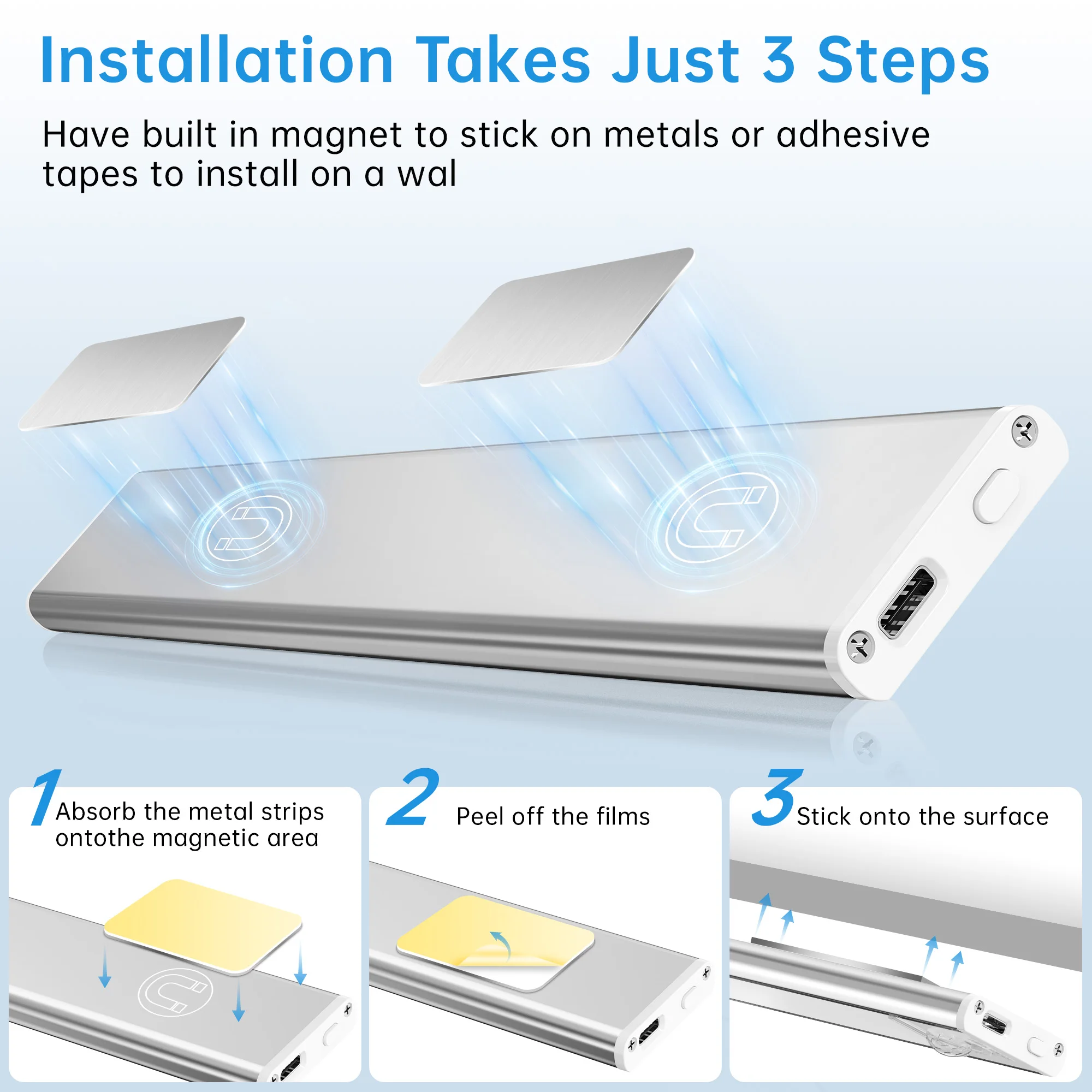 Installation Takes Just 3 Steps

Have built in magnet to stick on metals or adhesive tapes to install on a wal

1 Absorb the metal strips ontothe magnetic area

2 Peel off the films

3 Stick onto the surface