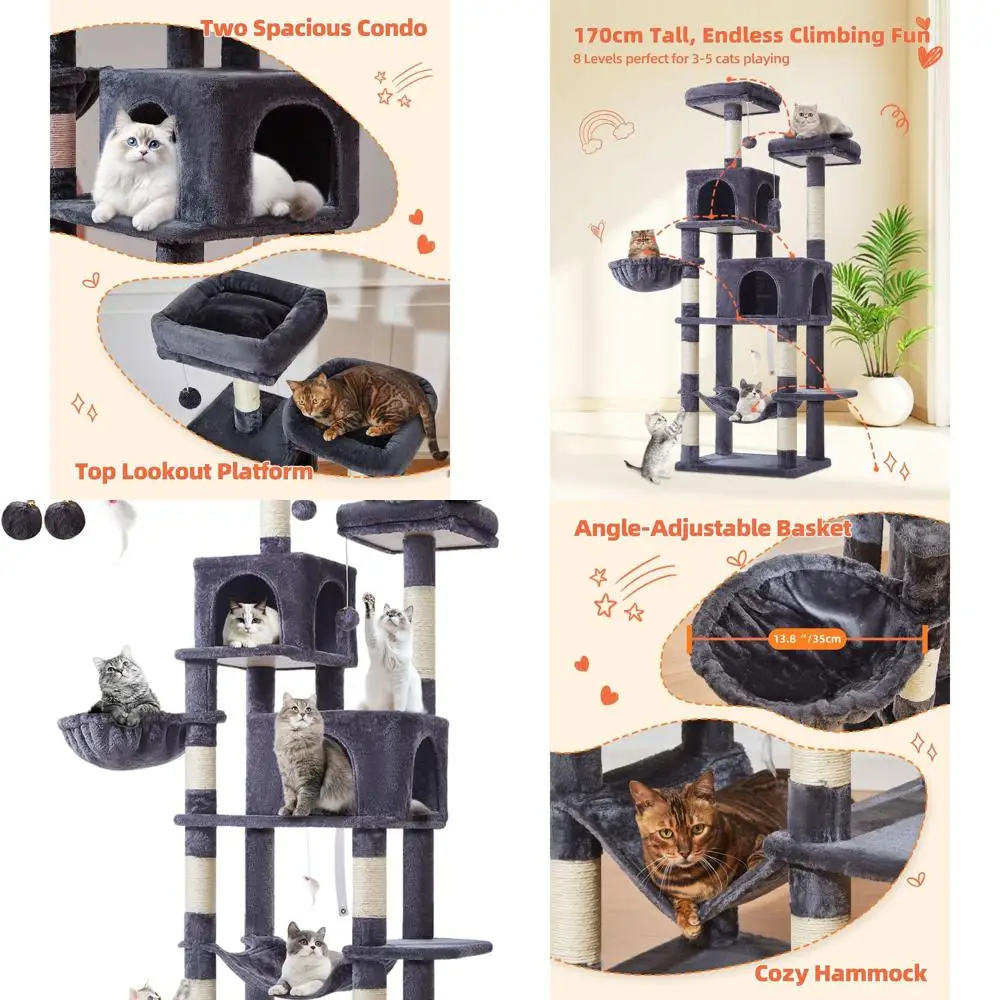 Two Spacious Condo

Top Lookout Platform

170cm Tall, Endless Climbing Fun
8 Levels perfect for 3-5 cats playing

Angle-Adjustable Basket

13.8 "/35cm

Cozy Hammock