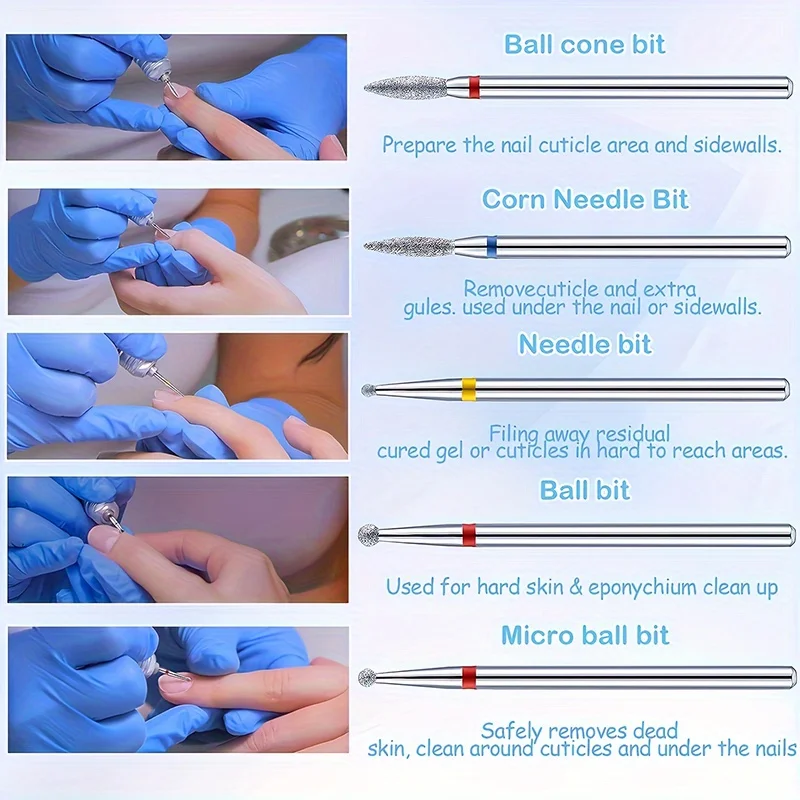 Ball cone bit

Prepare the nail cuticle area and sidewalls.

Corn Needle Bit

Removecuticle and extra gules. used under the nail or sidewalls.

Needle bit

Filing away residual cured gel or cuticles in hard to reach areas.

Ball bit

Used for hard skin & eponychium clean up

Micro ball bit

Safely removes dead skin, clean around cuticles and under the nails