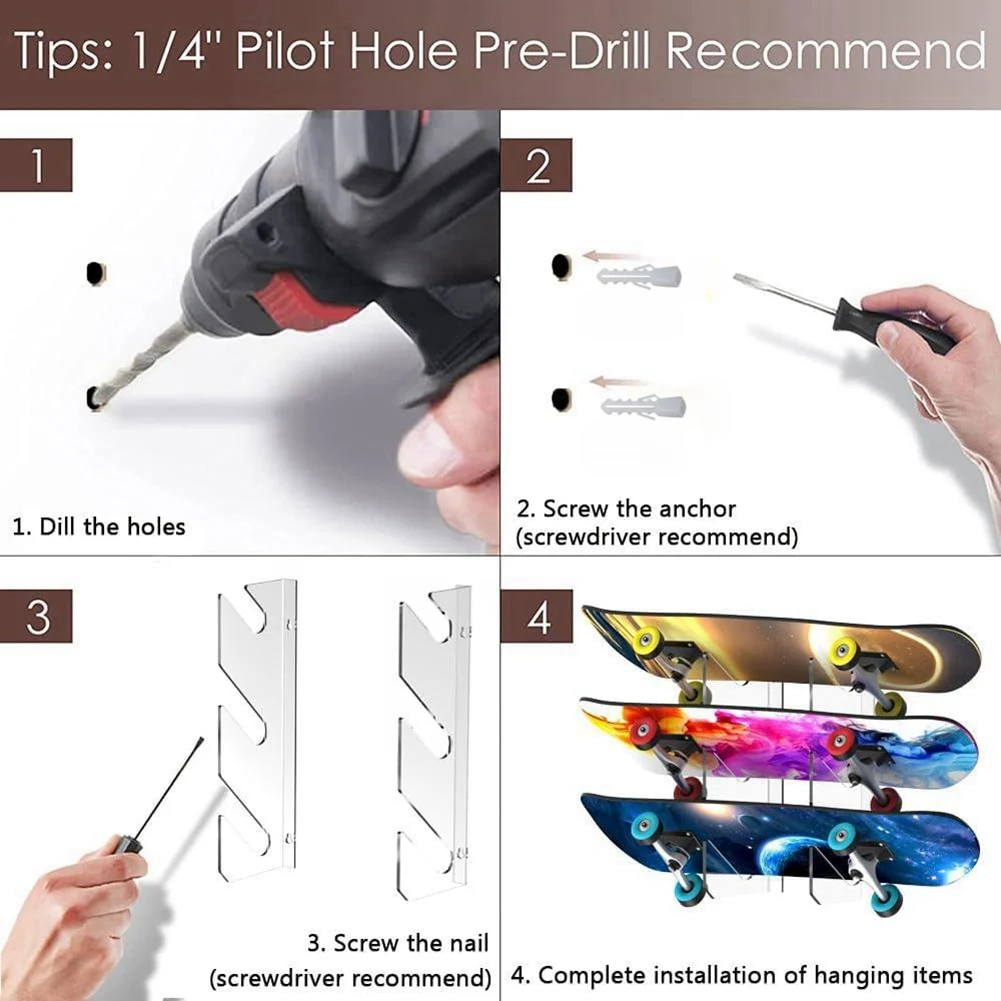 Tips: 1/4" Pilot Hole Pre-Drill Recommend

1

1. Dill the holes

2

2. Screw the anchor (screwdriver recommend)

3

3. Screw the nail (screwdriver recommend)

4

4. Complete installation of hanging items