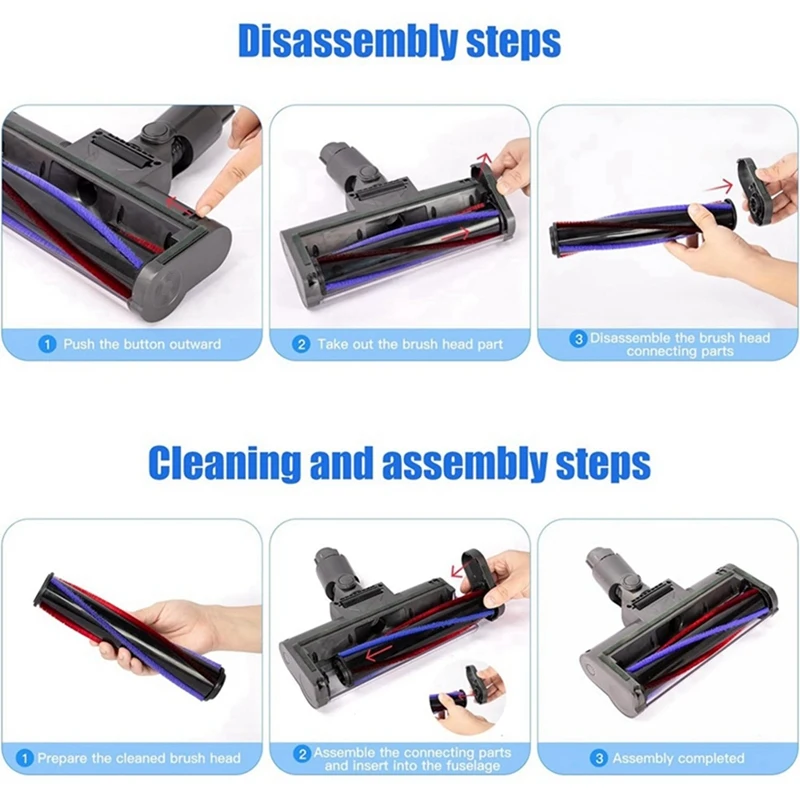 Disassembly steps

1 Push the button outward

2 Take out the brush head part

3 Disassemble the brush head connecting parts

Cleaning and assembly steps

1 Prepare the cleaned brush head

2 Assemble the connecting parts and insert into the fuselage

3 Assembly completed