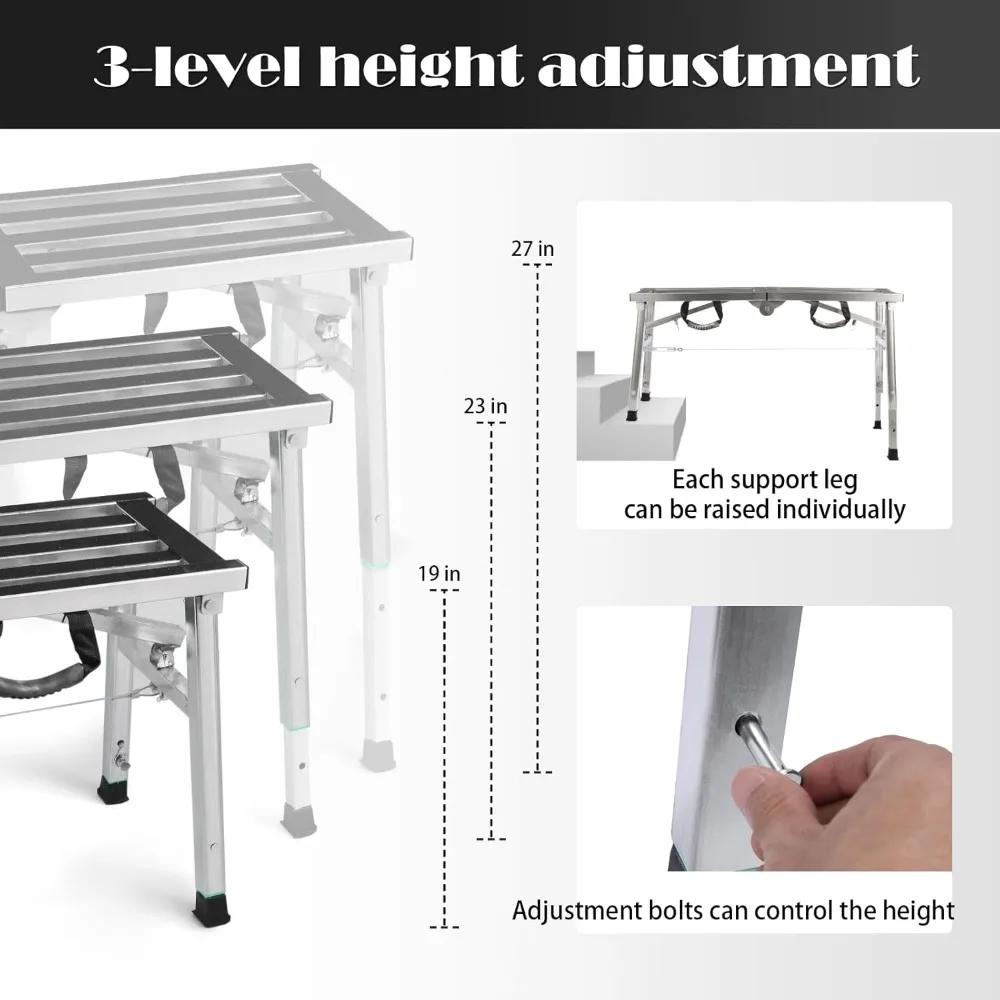 3-level height adjustment

27 in

23 in

19 in

Each support leg can be raised individually

Adjustment bolts can control the height