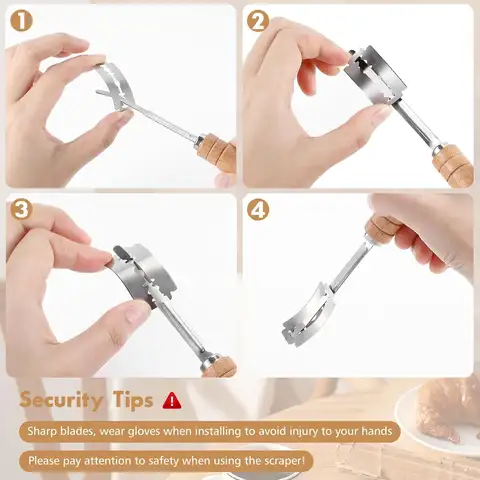 1

2

3

4

Security Tips

Sharp blades, wear gloves when installing to avoid injury to your hands

Please pay attention to safety when using the scraper!