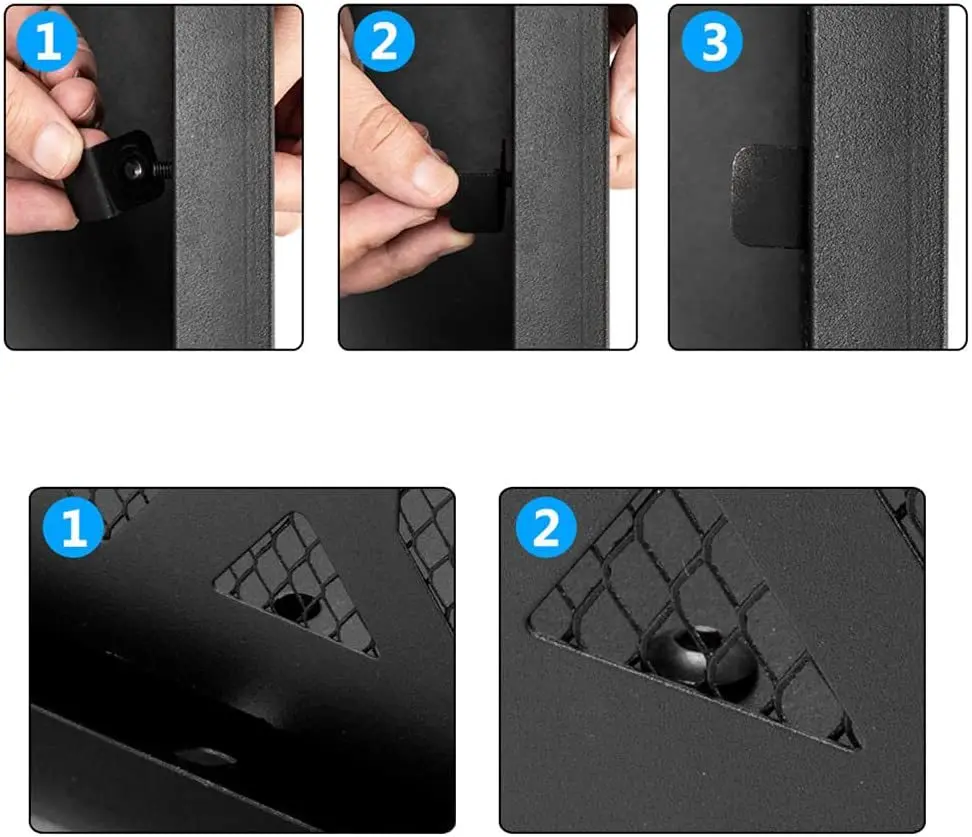 1
2
3
1
2