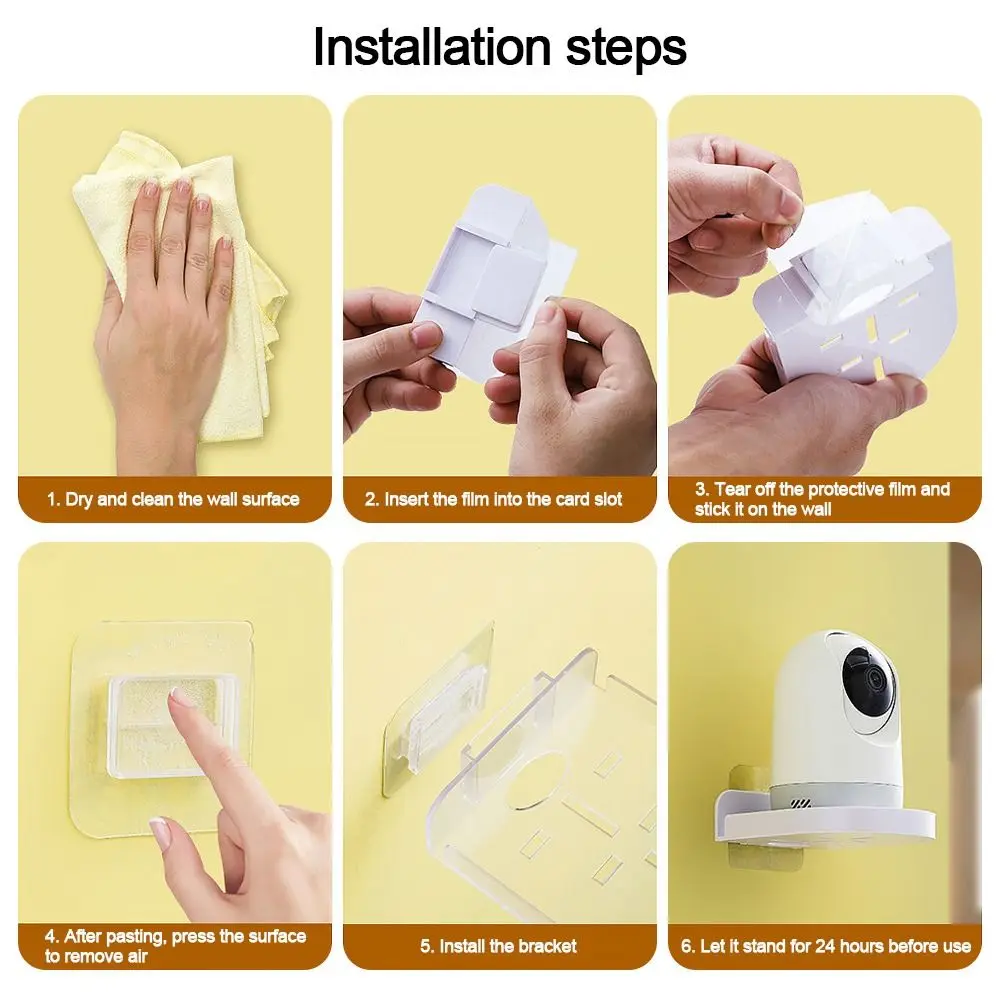 Installation steps

1. Dry and clean the wall surface

2. Insert the film into the card slot

3. Tear off the protective film and stick it on the wall

4. After pasting, press the surface to remove air

5. Install the bracket

6. Let it stand for 24 hours before use