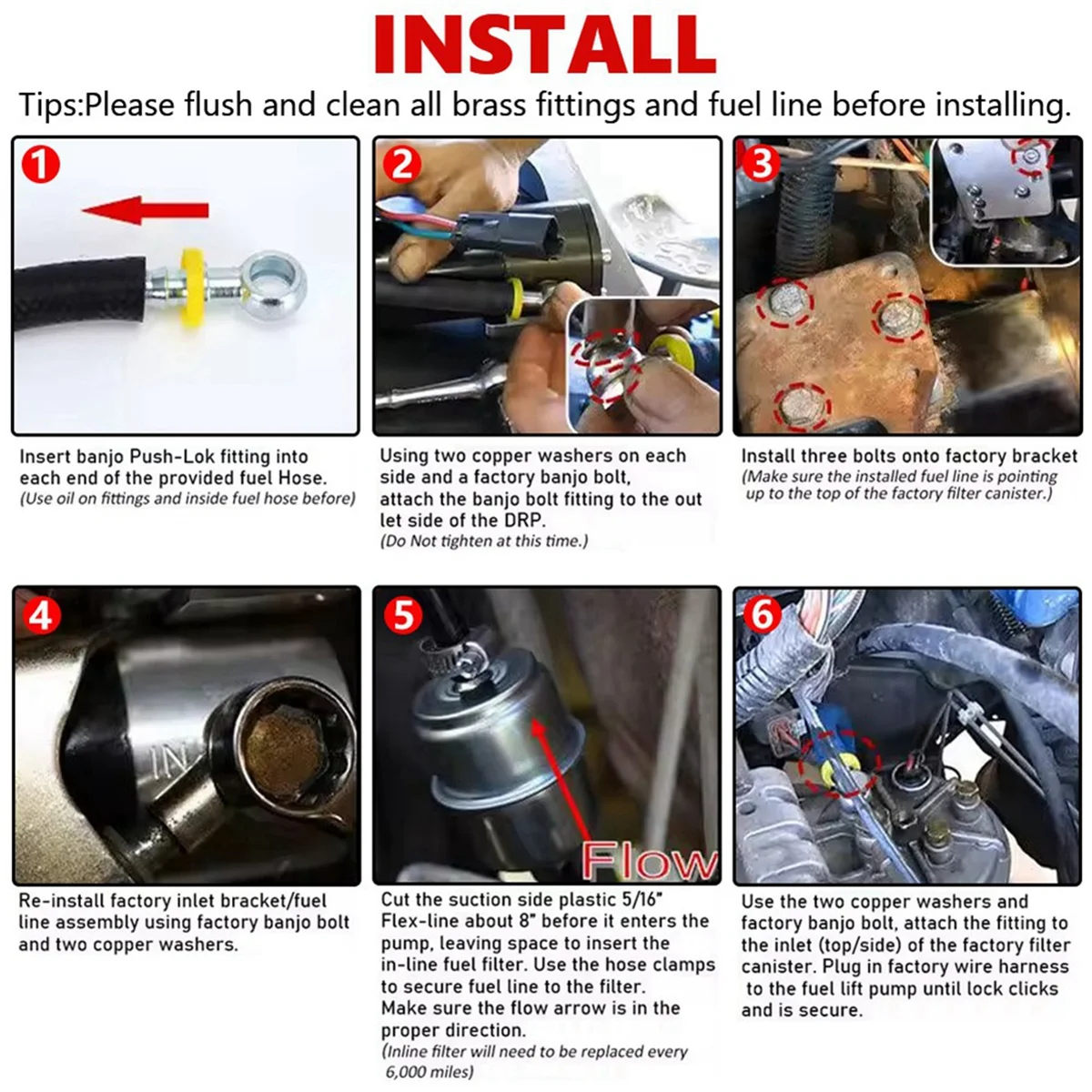 INSTALL

Tips:Please flush and clean all brass fittings and fuel line before installing.

1

Insert banjo Push-Lok fitting into each end of the provided fuel Hose.
(Use oil on fittings and inside fuel hose before)

2

Using two copper washers on each side and a factory banjo bolt, attach the banjo bolt fitting to the out let side of the DRP.
(Do Not tighten at this time.)

3

Install three bolts onto factory bracket
(Make sure the installed fuel line is pointing up to the top of the factory filter canister.)

4

IN

Re-install factory inlet bracket/fuel line assembly using factory banjo bolt and two copper washers.

5

Flow

Cut the suction side plastic 5/16" Flex-line about 8" before it enters the pump, leaving space to insert the in-line fuel filter. Use the hose clamps to secure fuel line to the filter.
Make sure the flow arrow is in the proper direction.
(Inline filter will need to be replaced every 6,000 miles)

6

Use the two copper washers and factory banjo bolt, attach the fitting to the inlet (top/side) of the factory filter canister. Plug in factory wire harness to the fuel lift pump until lock clicks and is secure.