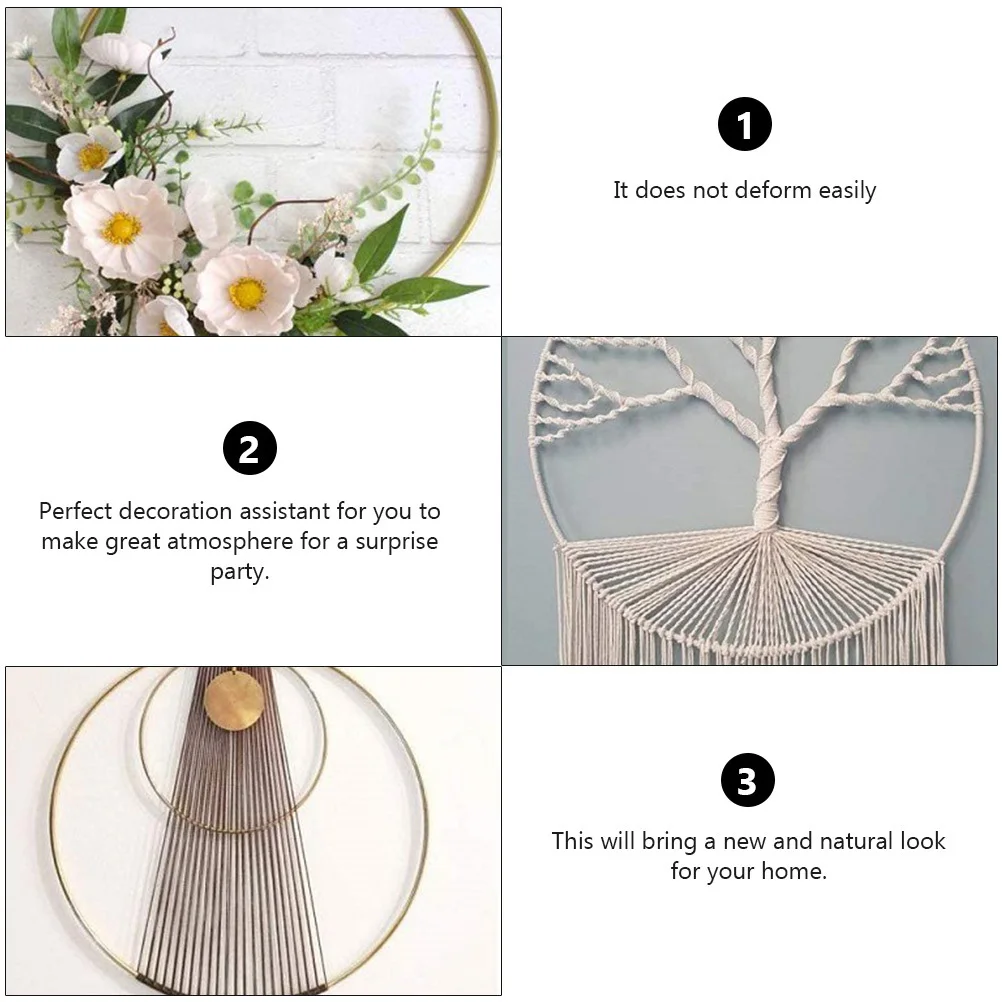 1

It does not deform easily

2

Perfect decoration assistant for you to make great atmosphere for a surprise party.

3

This will bring a new and natural look for your home.