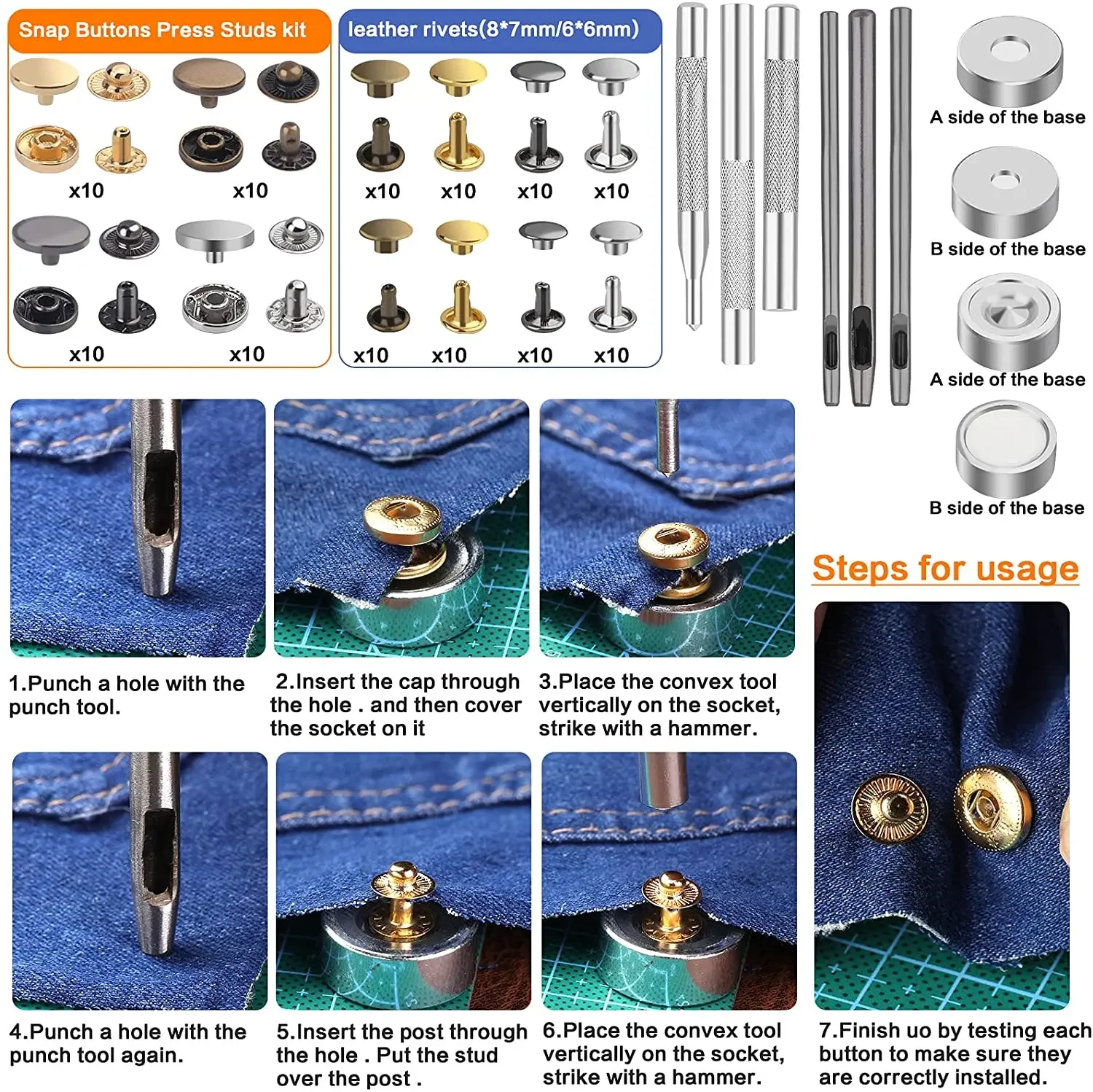 Snap Buttons Press Studs kit

x10

x10

x10

x10

leather rivets(8*7mm/6*6mm)

x10

x10

x10

x10

x10

x10

x10

x10

A side of the base

B side of the base

A side of the base

B side of the base

Steps for usage

1.Punch a hole with the punch tool.

2.Insert the cap through the hole . and then cover the socket on it

3.Place the convex tool vertically on the socket, strike with a hammer.

4.Punch a hole with the punch tool again.

5.Insert the post through the hole . Put the stud over the post .

6.Place the convex tool vertically on the socket, strike with a hammer.

7.Finish uo by testing each button to make sure they are correctly installed.