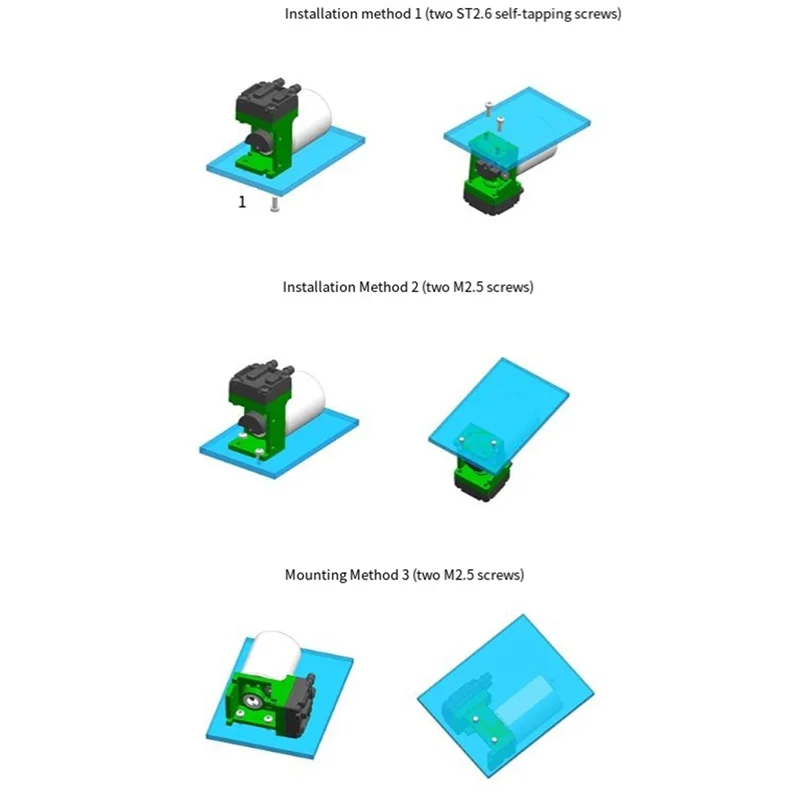 Installation method 1 (two ST2.6 self-tapping screws)

1

Installation Method 2 (two M2.5 screws)

Mounting Method 3 (two M2.5 screws)