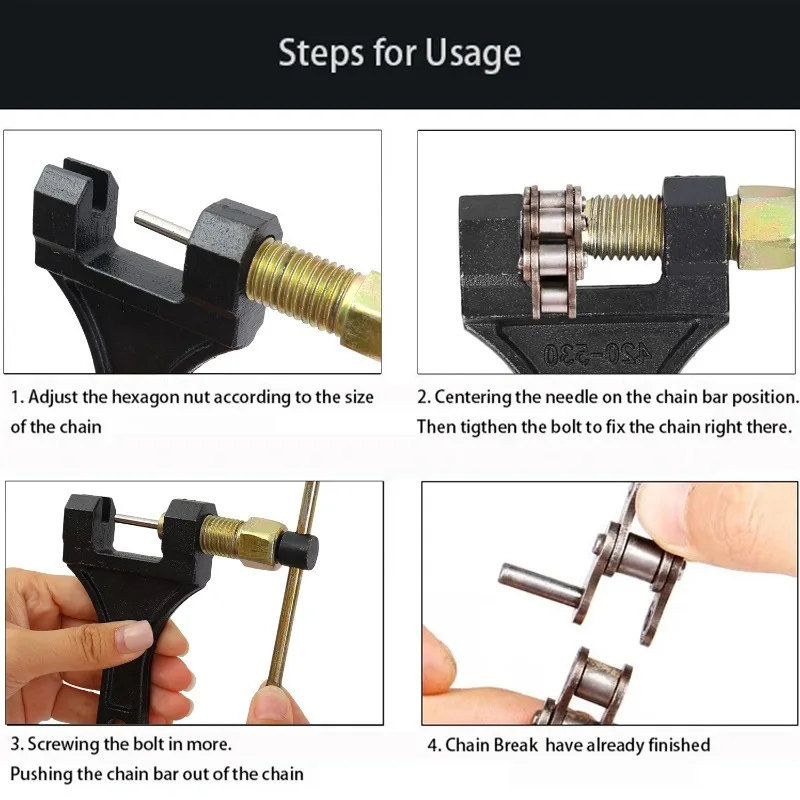 Steps for Usage

420-530

1. Adjust the hexagon nut according to the size of the chain

2. Centering the needle on the chain bar position. Then tigthen the bolt to fix the chain right there.

3. Screwing the bolt in more. Pushing the chain bar out of the chain

4. Chain Break have already finished