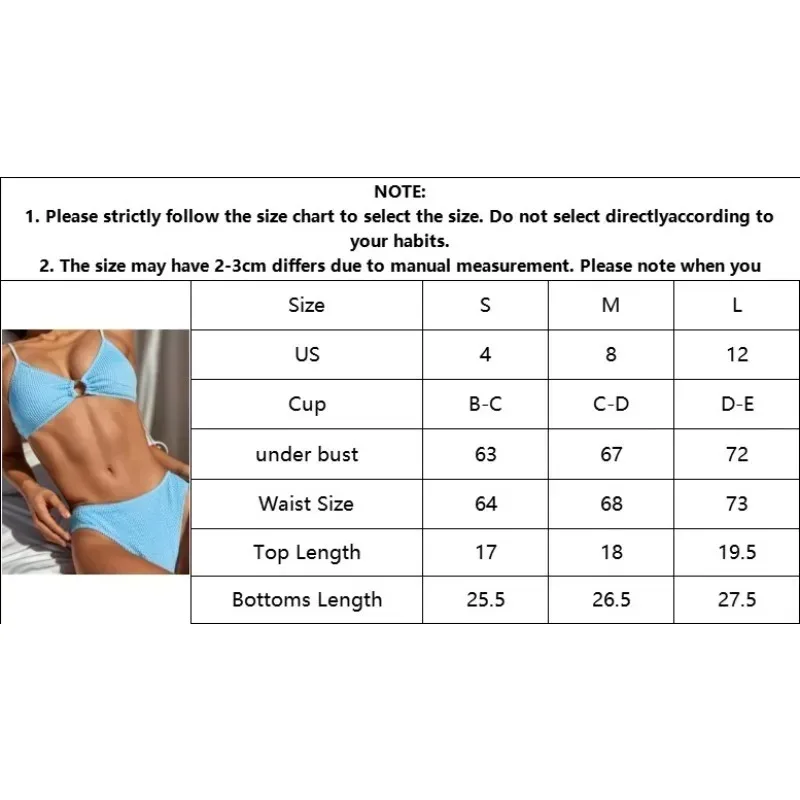 NOTE:
1. Please strictly follow the size chart to select the size. Do not select directlyaccording to your habits.
2. The size may have 2-3cm differs due to manual measurement. Please note when you

| Size | S | M | L |
|---|---|---|---|
| US | 4 | 8 | 12 |
| Cup | B-C | C-D | D-E |
| under bust | 63 | 67 | 72 |
| Waist Size | 64 | 68 | 73 |
| Top Length | 17 | 18 | 19.5 |
| Bottoms Length | 25.5 | 26.5 | 27.5 |