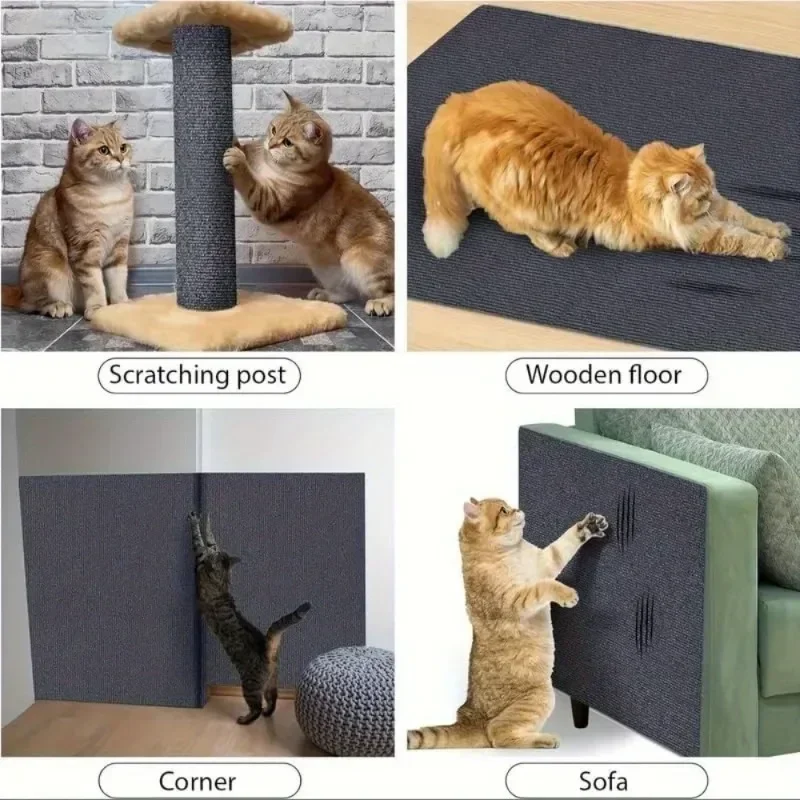 Scratching post

Wooden floor

Corner

Sofa