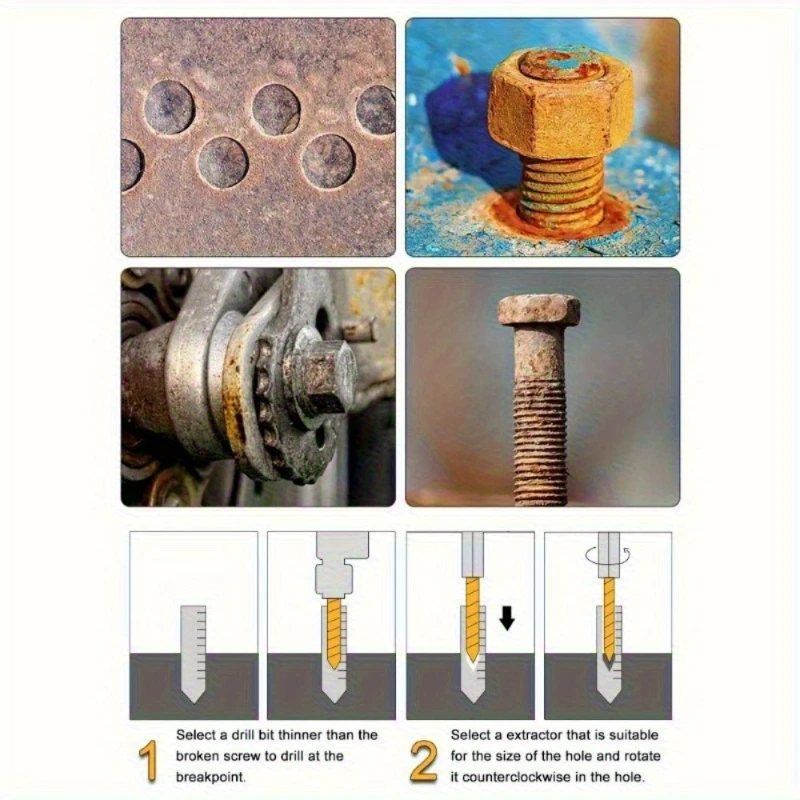 1 Select a drill bit thinner than the broken screw to drill at the breakpoint.

2 Select a extractor that is suitable for the size of the hole and rotate it counterclockwise in the hole.