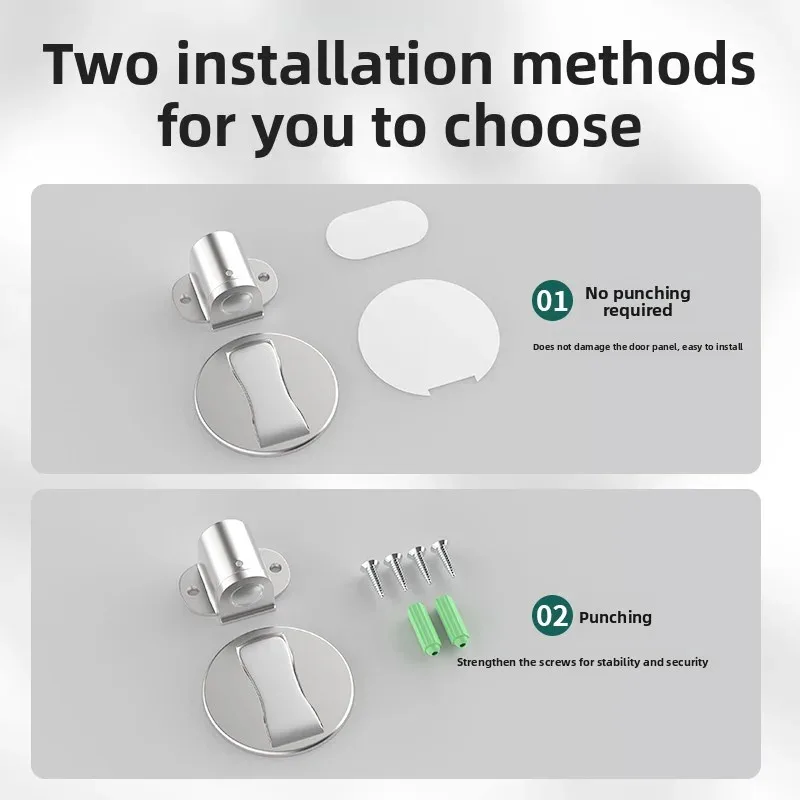 Two installation methods for you to choose

01 No punching required

Does not damage the door panel, easy to install

02 Punching

Strengthen the screws for stability and security