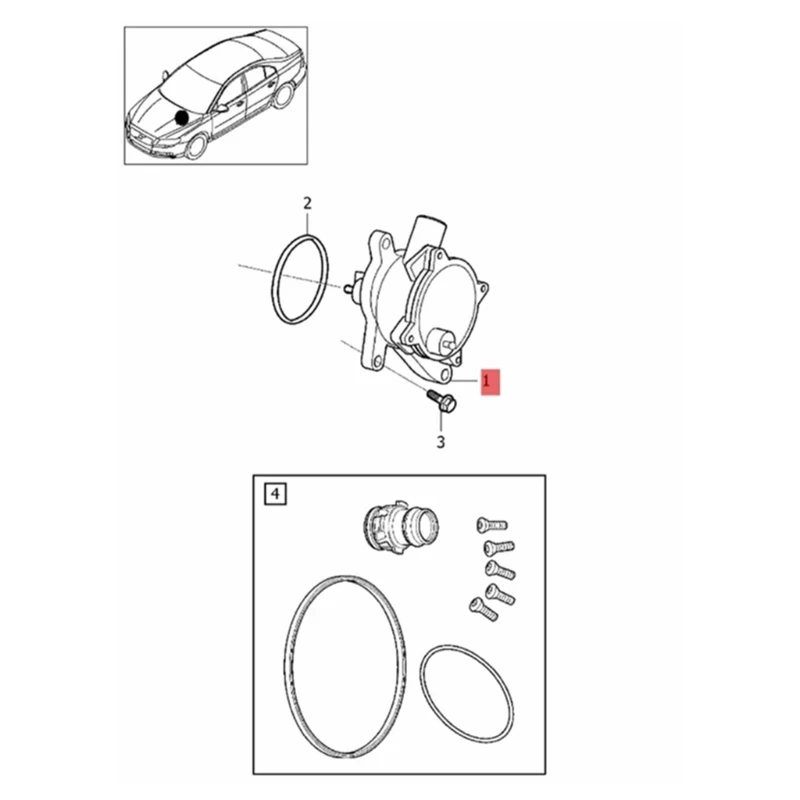 2

1

3

4