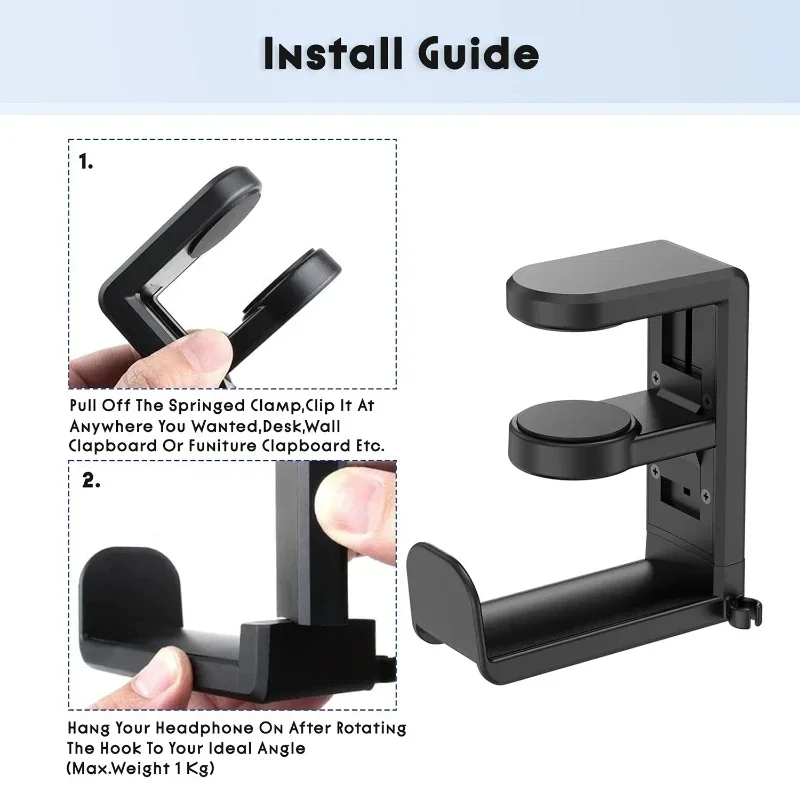 Install Guide

1.

Pull Off The Springed Clamp,Clip It At Anywhere You Wanted,Desk,Wall Clapboard Or Funiture Clapboard Etc.

2.

Hang Your Headphone On After Rotating The Hook To Your Ideal Angle (Max.Weight 1 Kg)