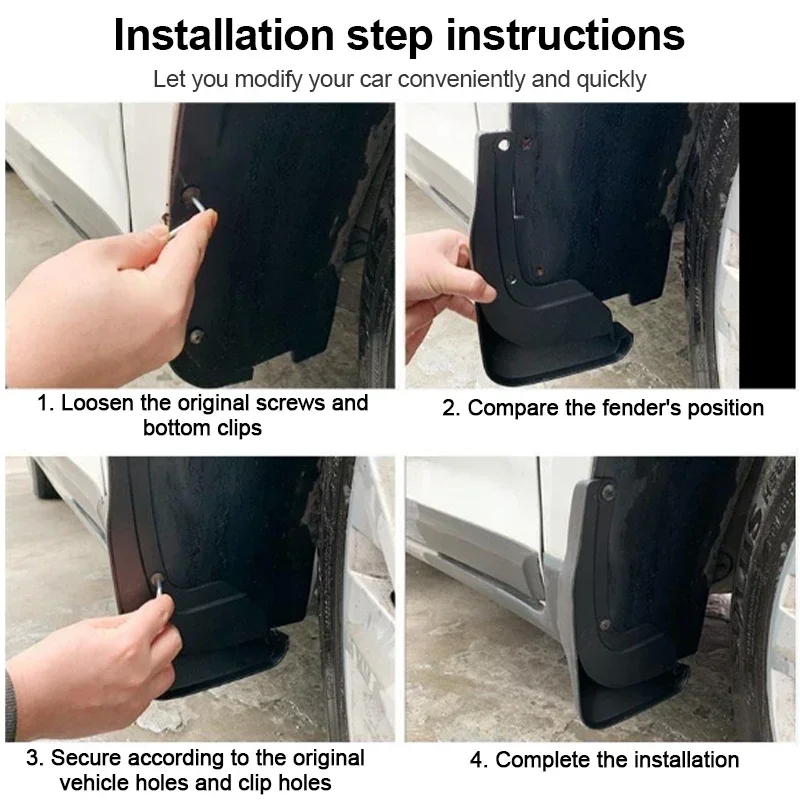 Installation step instructions

Let you modify your car conveniently and quickly

1. Loosen the original screws and bottom clips

2. Compare the fender's position

3. Secure according to the original vehicle holes and clip holes

4. Complete the installation