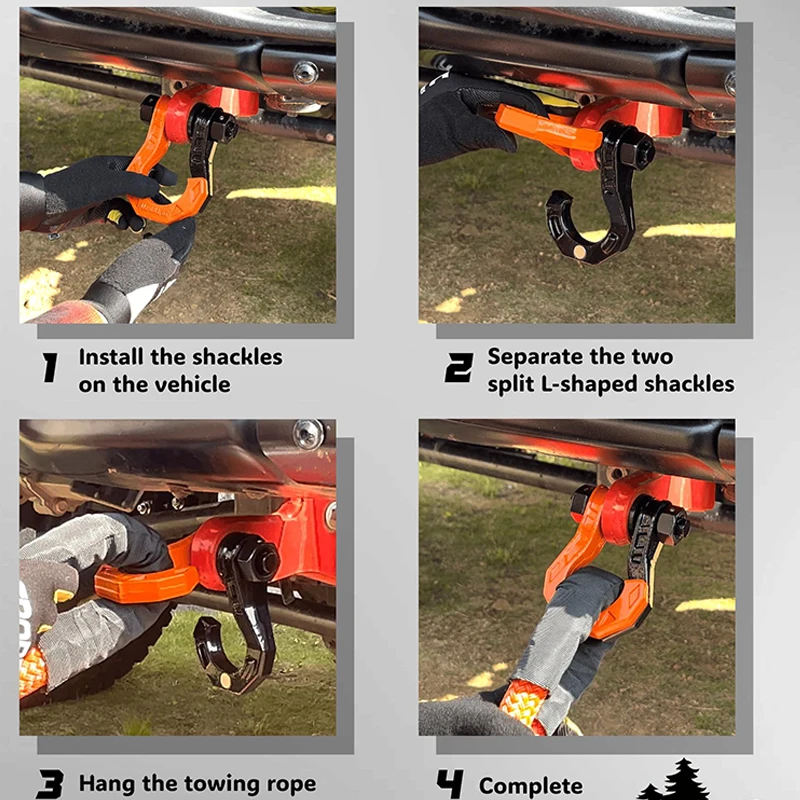 1 Install the shackles on the vehicle

2 Separate the two split L-shaped shackles

3 Hang the towing rope

4 Complete