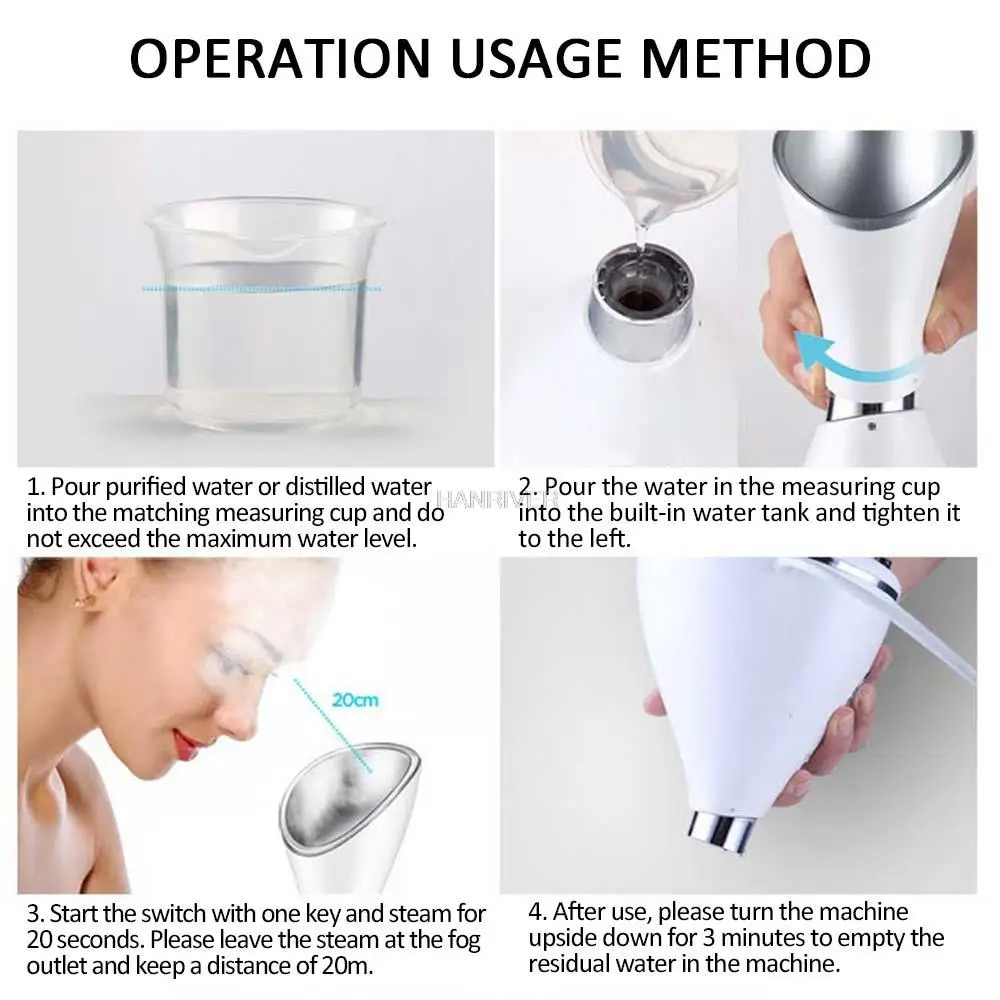 OPERATION USAGE METHOD

1. Pour purified water or distilled water into the matching measuring cup and do not exceed the maximum water level.

HANRIVER

2. Pour the water in the measuring cup into the built-in water tank and tighten it to the left.

20cm

3. Start the switch with one key and steam for 20 seconds. Please leave the steam at the fog outlet and keep a distance of 20m.

4. After use, please turn the machine upside down for 3 minutes to empty the residual water in the machine.