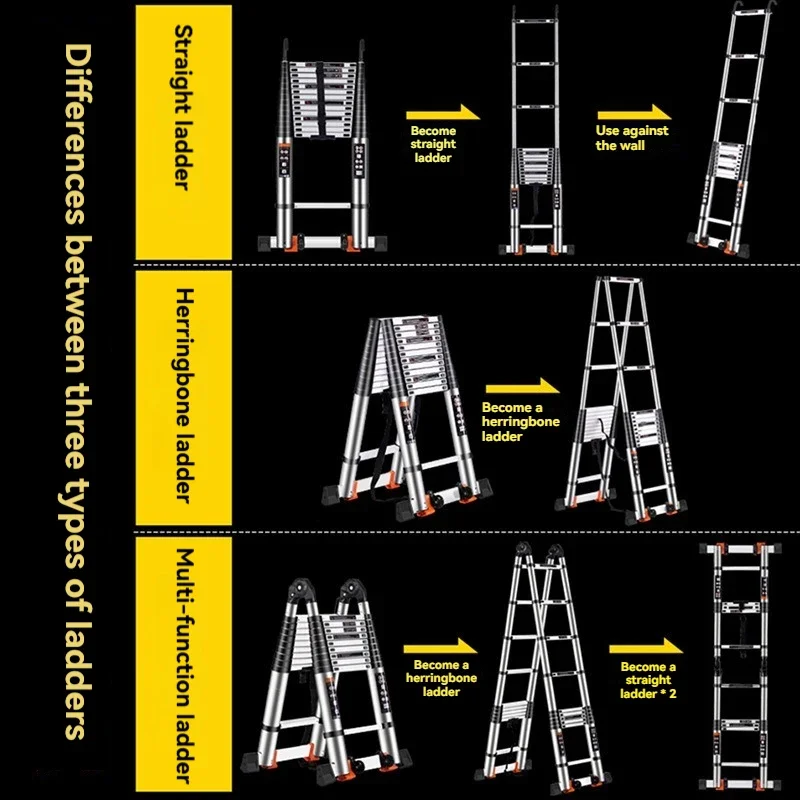 Differences between three types of ladders

Straight ladder

Become straight ladder

Use against the wall

Herringbone ladder

Become a herringbone ladder

Multi-function ladder

Become a herringbone ladder

Become a straight ladder * 2