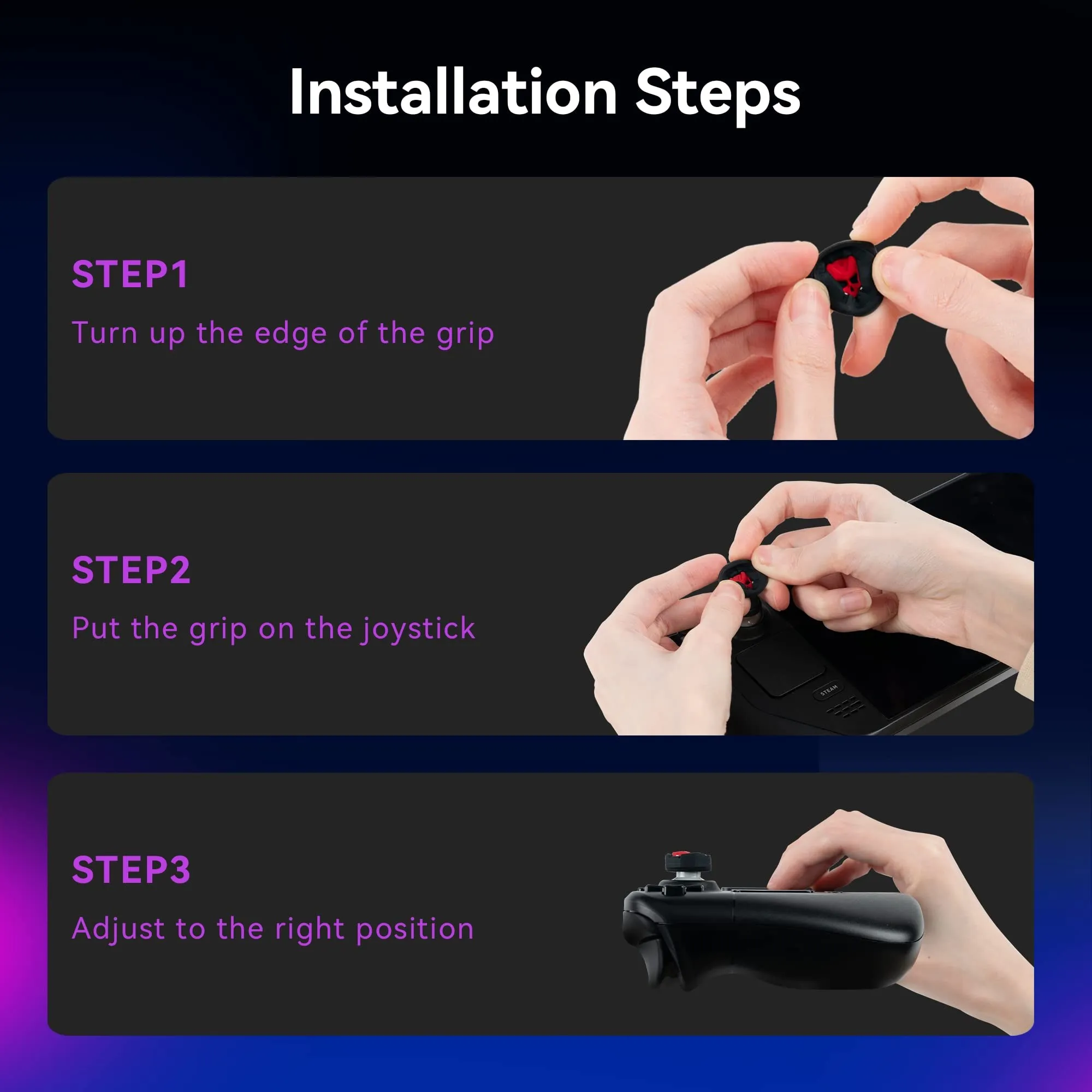 Installation Steps

STEP1

Turn up the edge of the grip

STEP2

Put the grip on the joystick

STEAM

STEP3

Adjust to the right position