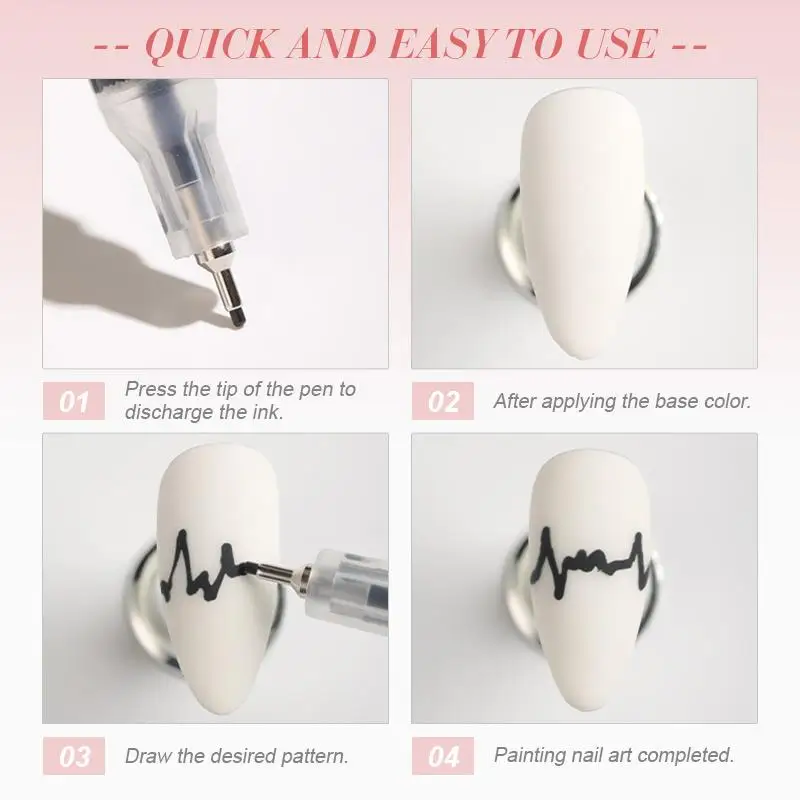 -- QUICK AND EASY TO USE --

01 Press the tip of the pen to discharge the ink.

02 After applying the base color.

03 Draw the desired pattern.

04 Painting nail art completed.