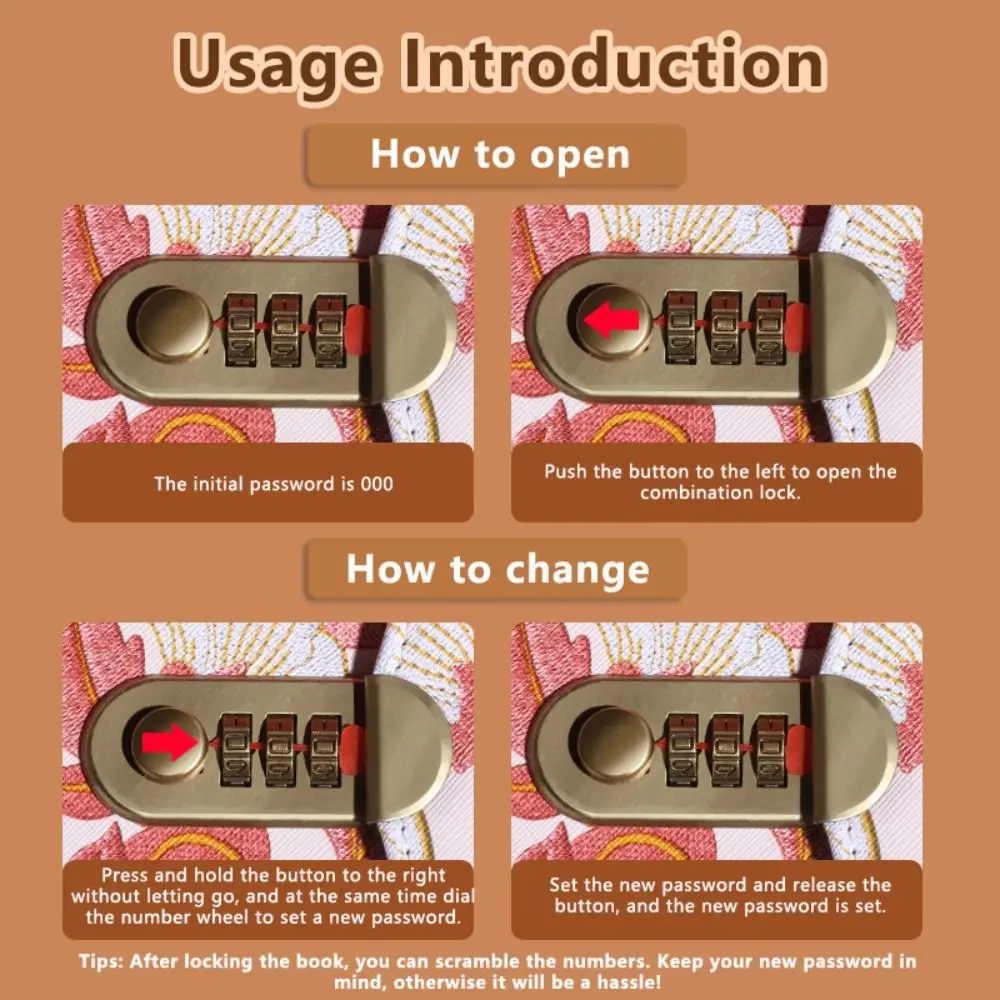 Usage Introduction

How to open

The initial password is 000

Push the button to the left to open the combination lock.

How to change

Press and hold the button to the right without letting go, and at the same time dial the number wheel to set a new password.

Set the new password and release the button, and the new password is set.

Tips: After locking the book, you can scramble the numbers. Keep your new password in mind, otherwise it will be a hassle!