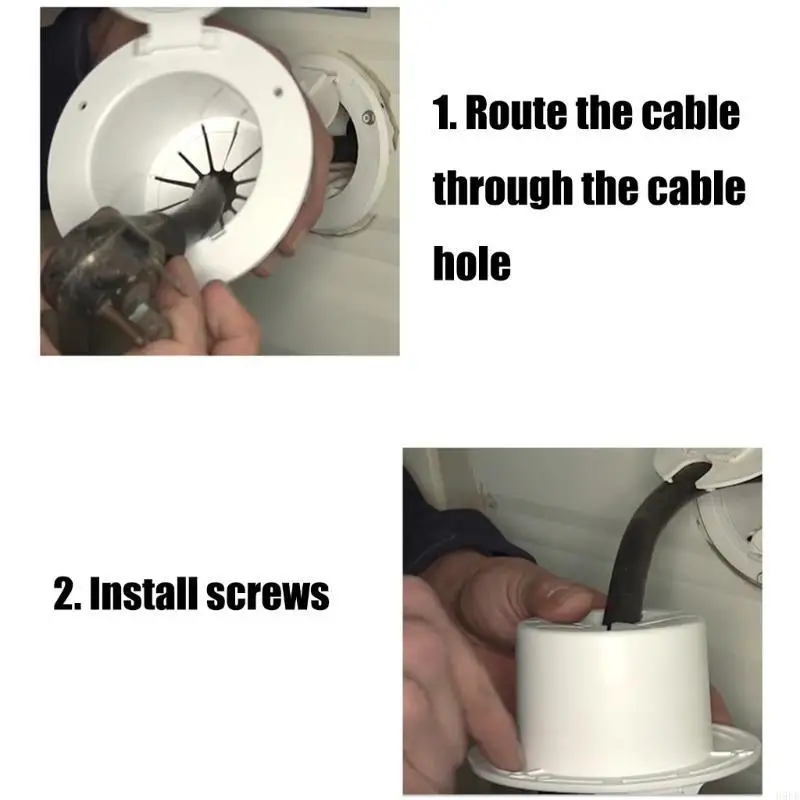 1. Route the cable through the cable hole

2. Install screws