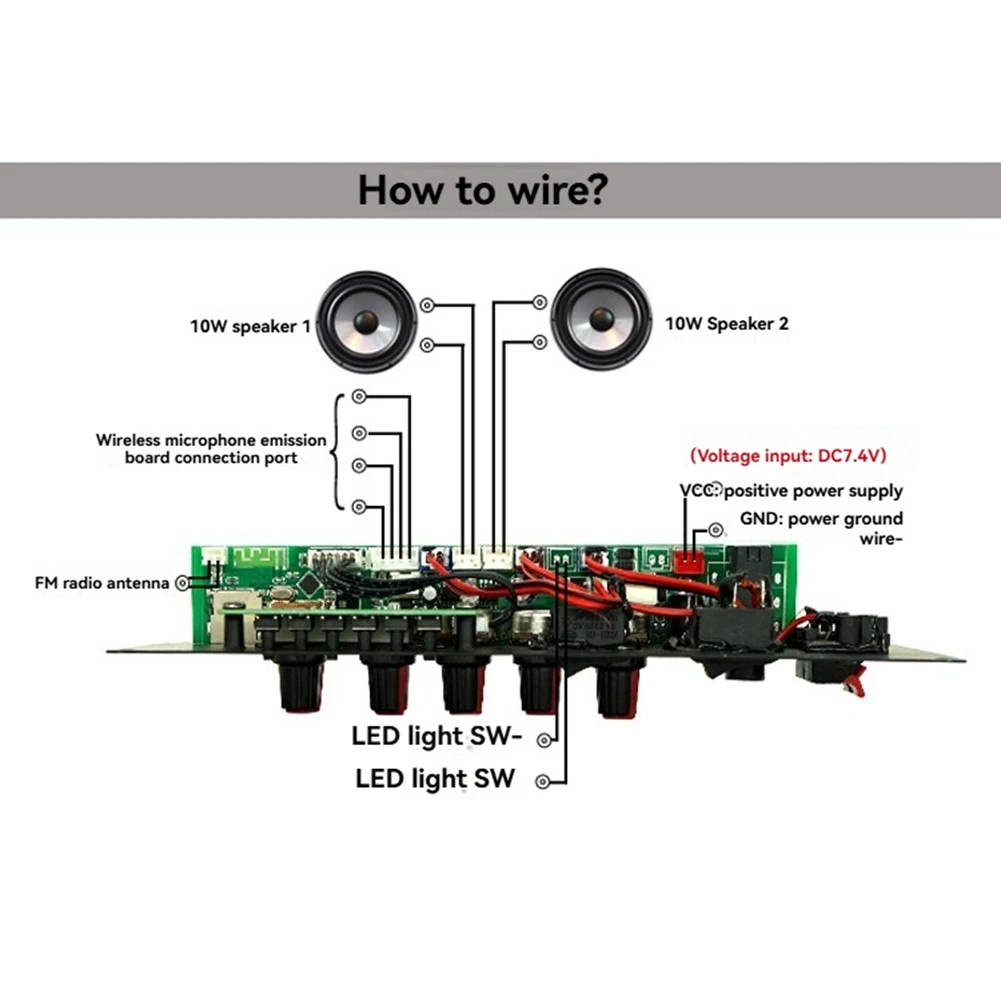 How to wire?

10W speaker 1

10W Speaker 2

Wireless microphone emission board connection port

(Voltage input: DC7.4V)

VCC: positive power supply

GND: power ground wire-

FM radio antenna

LED light SW-

LED light SW