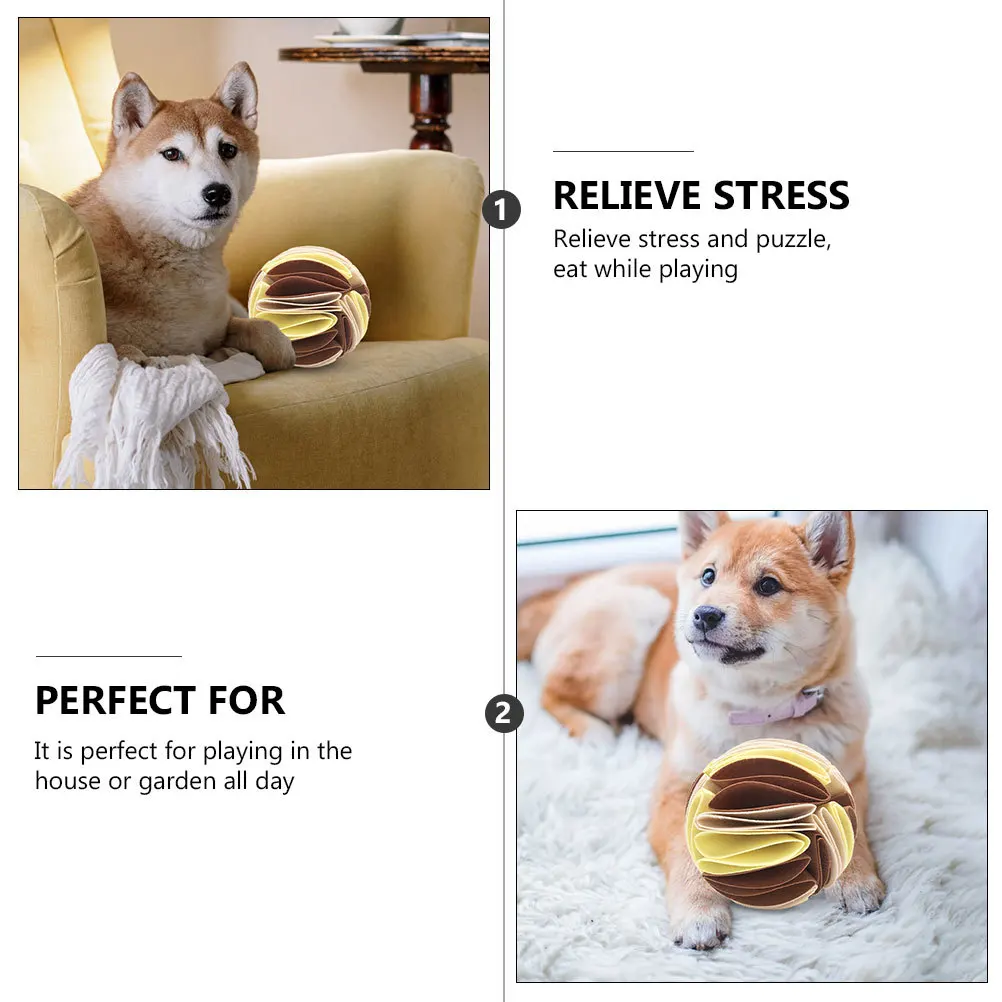 1

RELIEVE STRESS

Relieve stress and puzzle, eat while playing

PERFECT FOR

It is perfect for playing in the house or garden all day

2