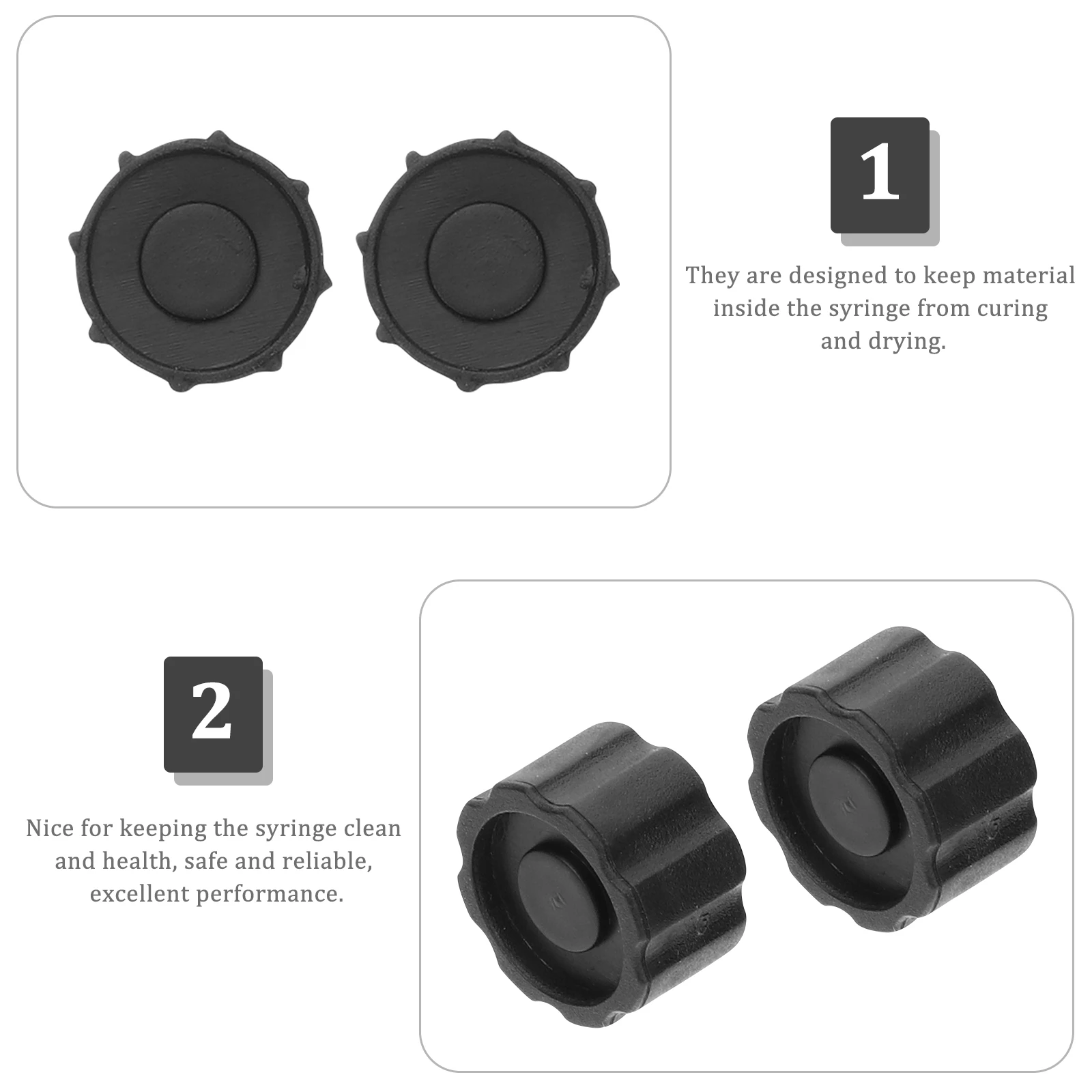 1

They are designed to keep material inside the syringe from curing and drying.

2

Nice for keeping the syringe clean and health, safe and reliable, excellent performance.