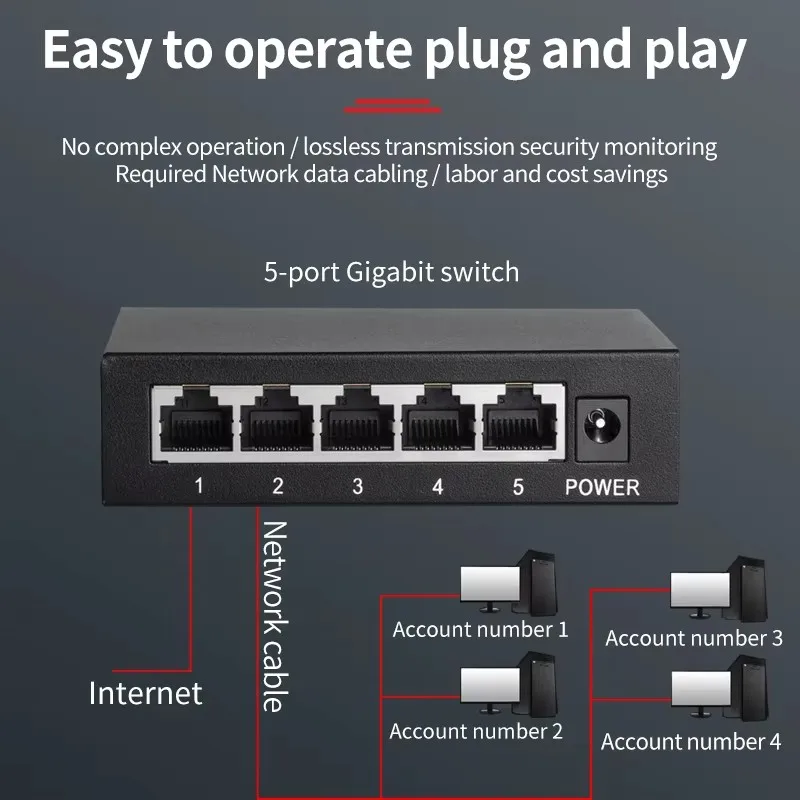 Easy to operate plug and play

No complex operation / lossless transmission security monitoring
Required Network data cabling / labor and cost savings

5-port Gigabit switch

1 2 3 4 5 POWER

Network cable

Internet

Account number 1

Account number 2

Account number 3

Account number 4