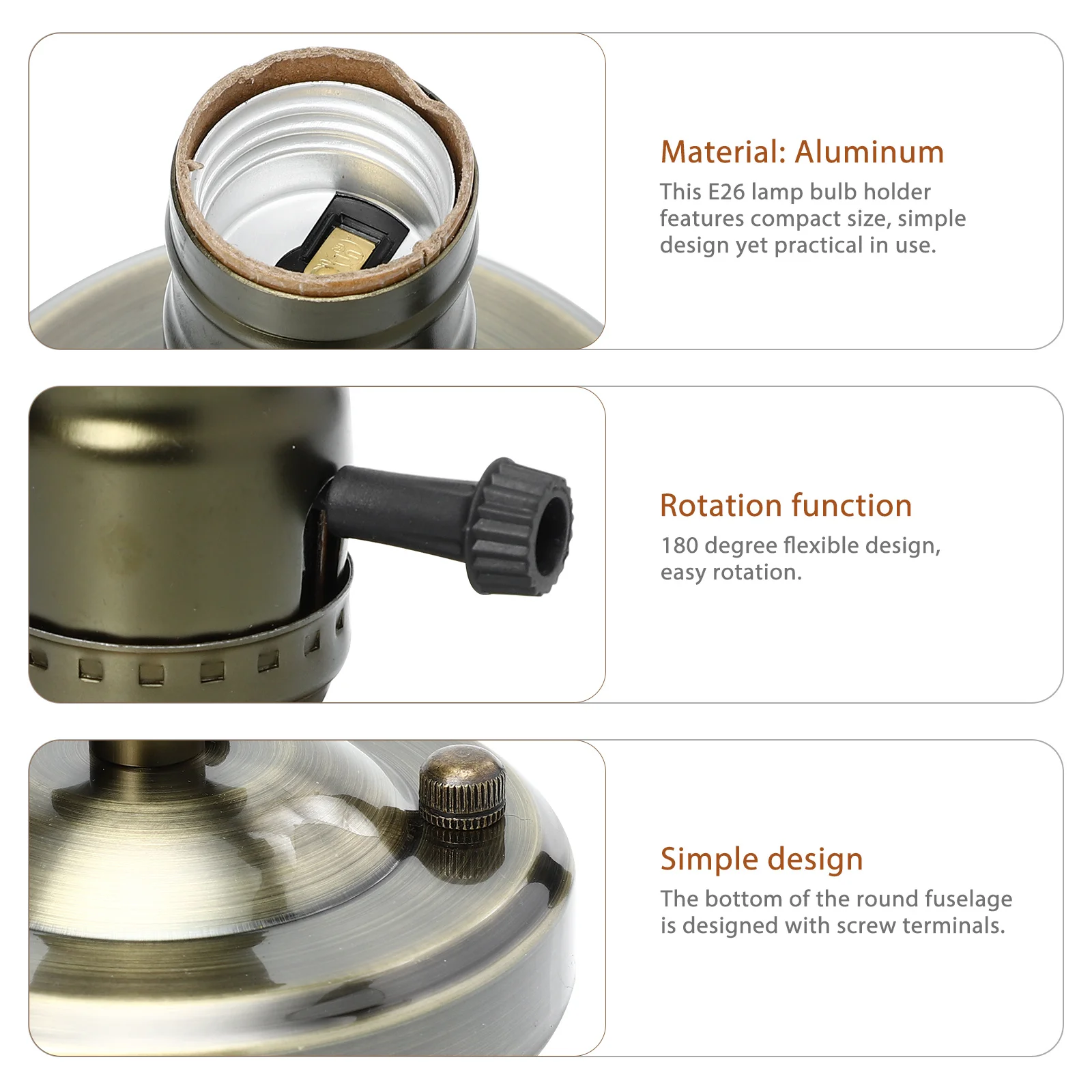 Material: Aluminum
This E26 lamp bulb holder features compact size, simple design yet practical in use.

Rotation function
180 degree flexible design, easy rotation.

Simple design
The bottom of the round fuselage is designed with screw terminals.